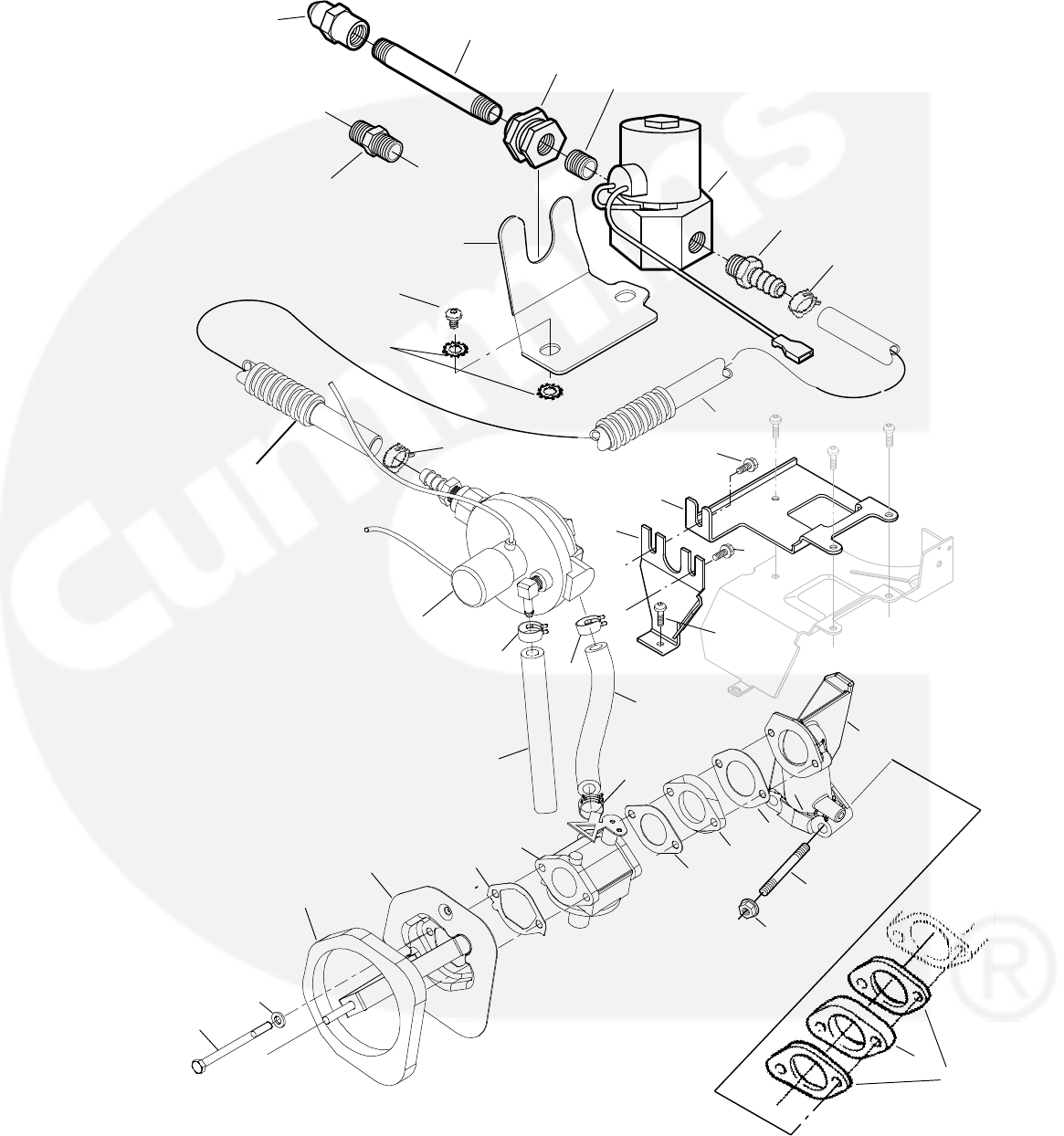 Cummins ®