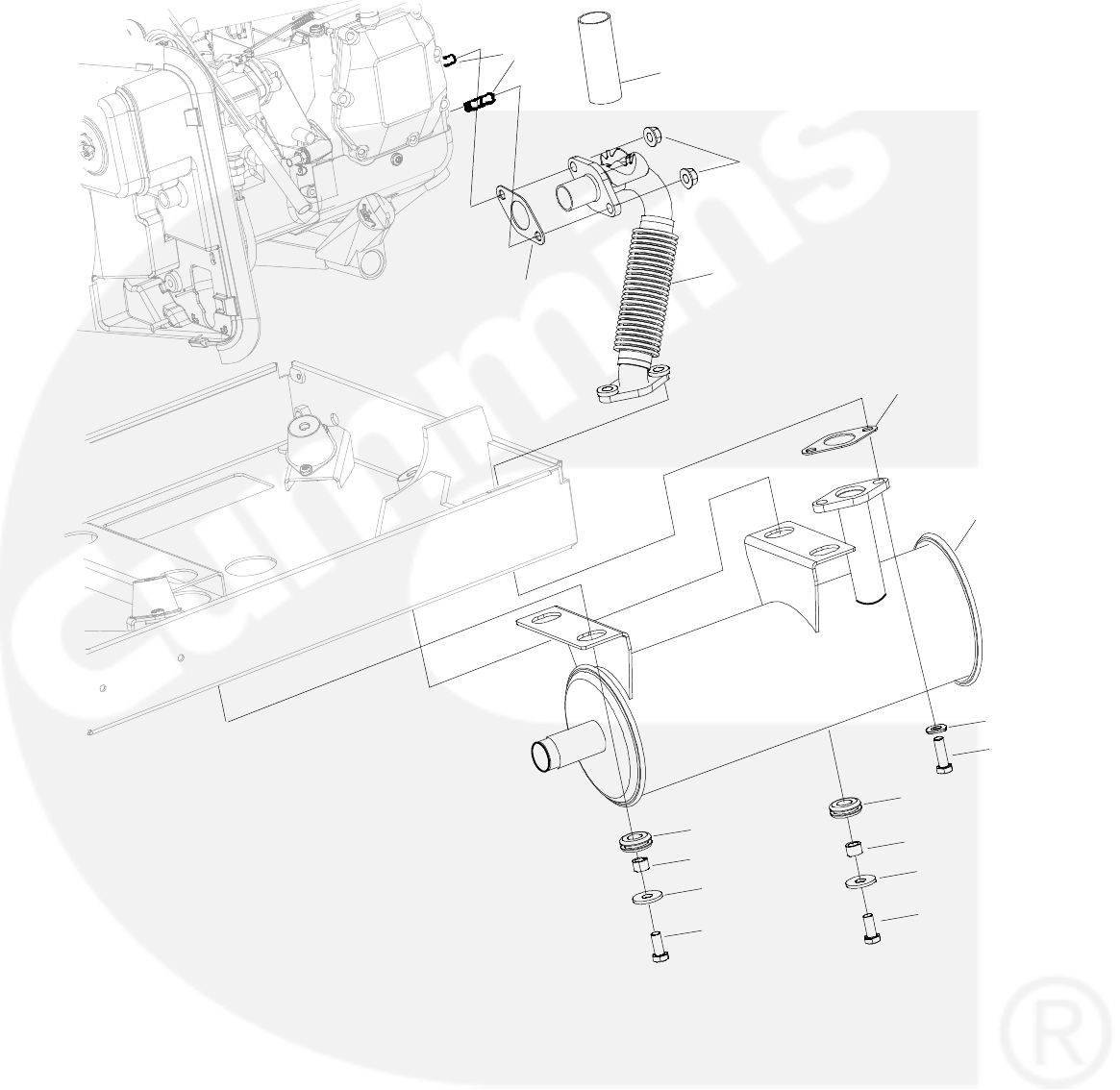 Cummins ®