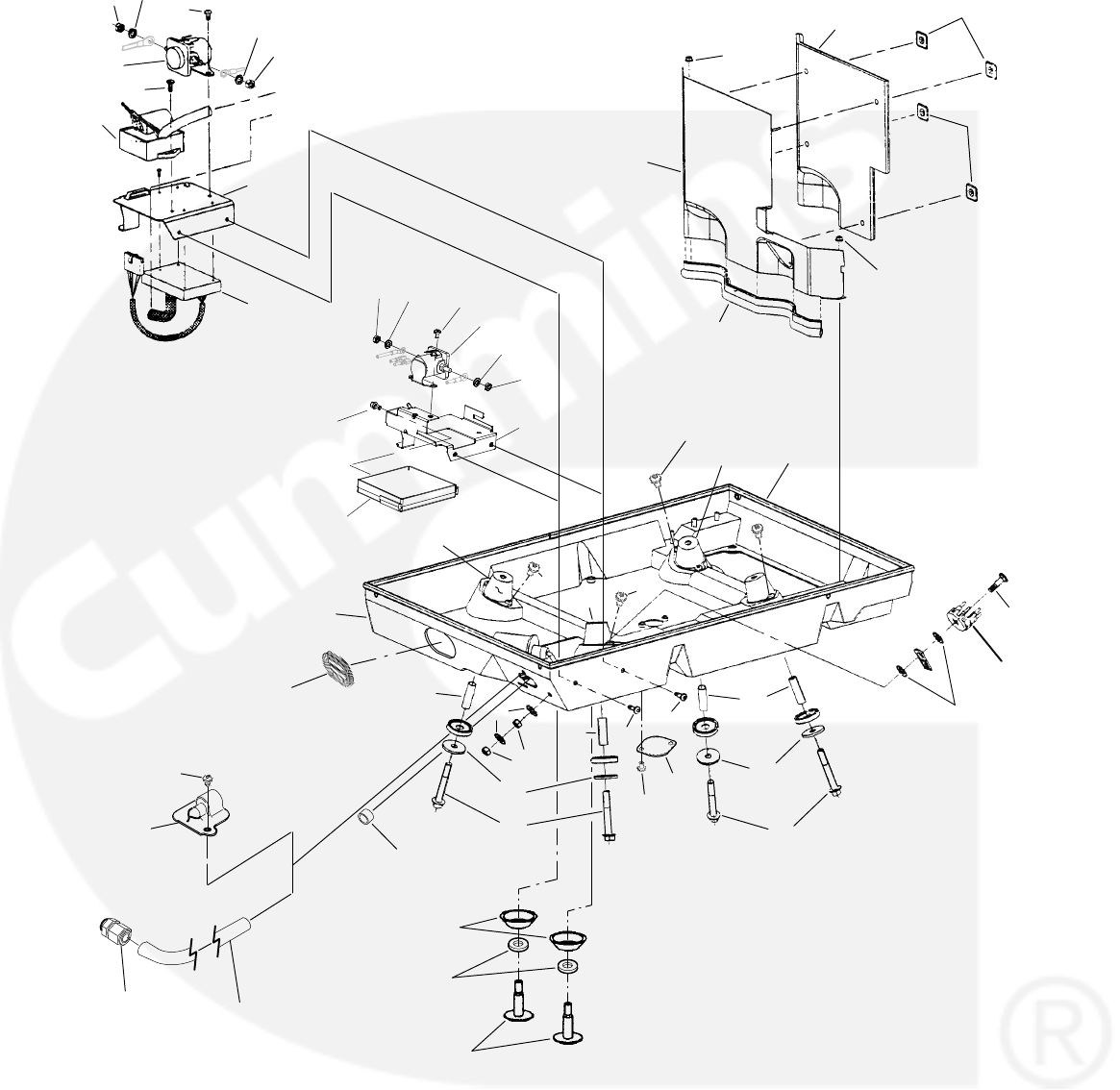 Cummins
®