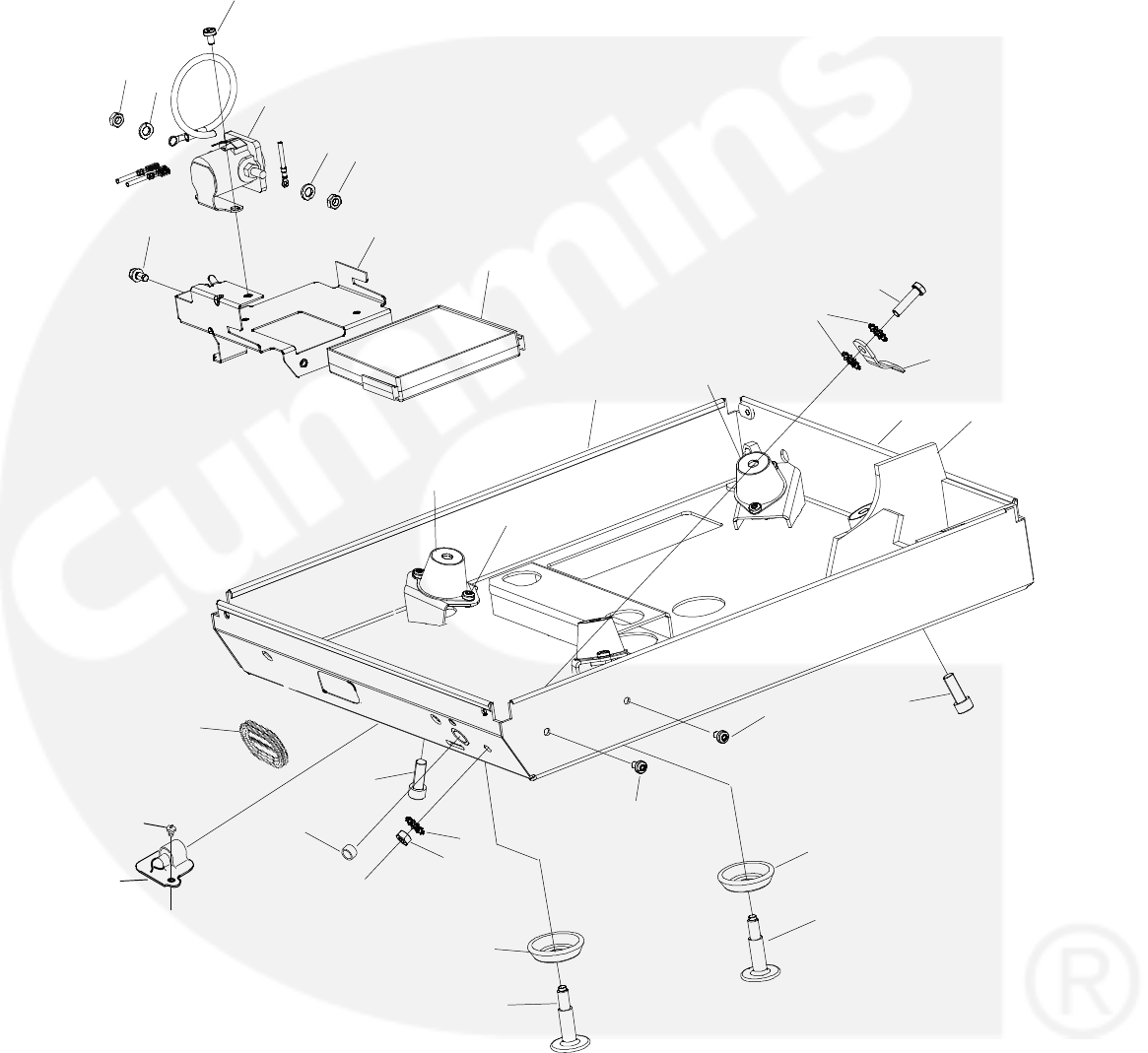 Cummins

®