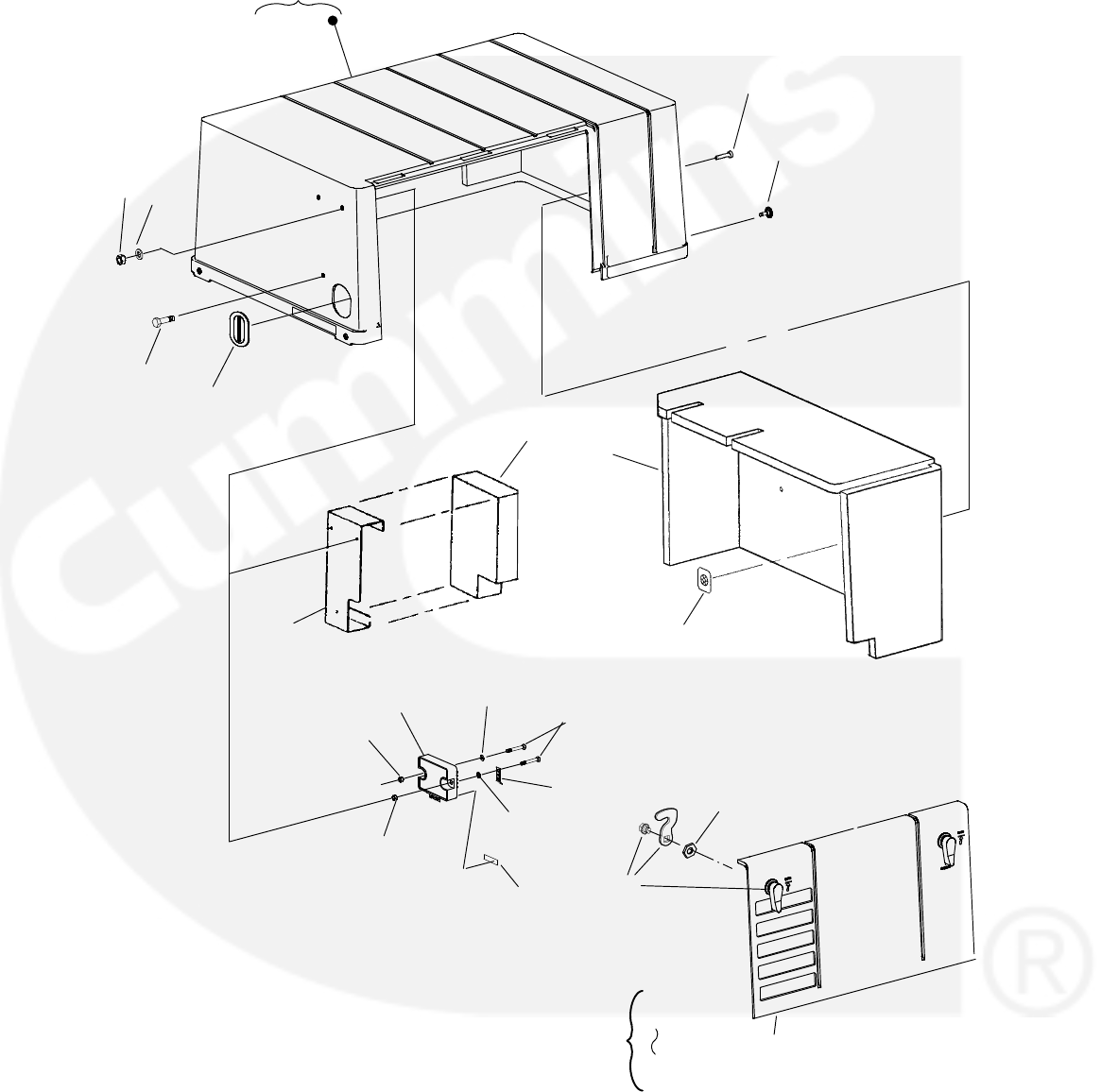 Cummins ®