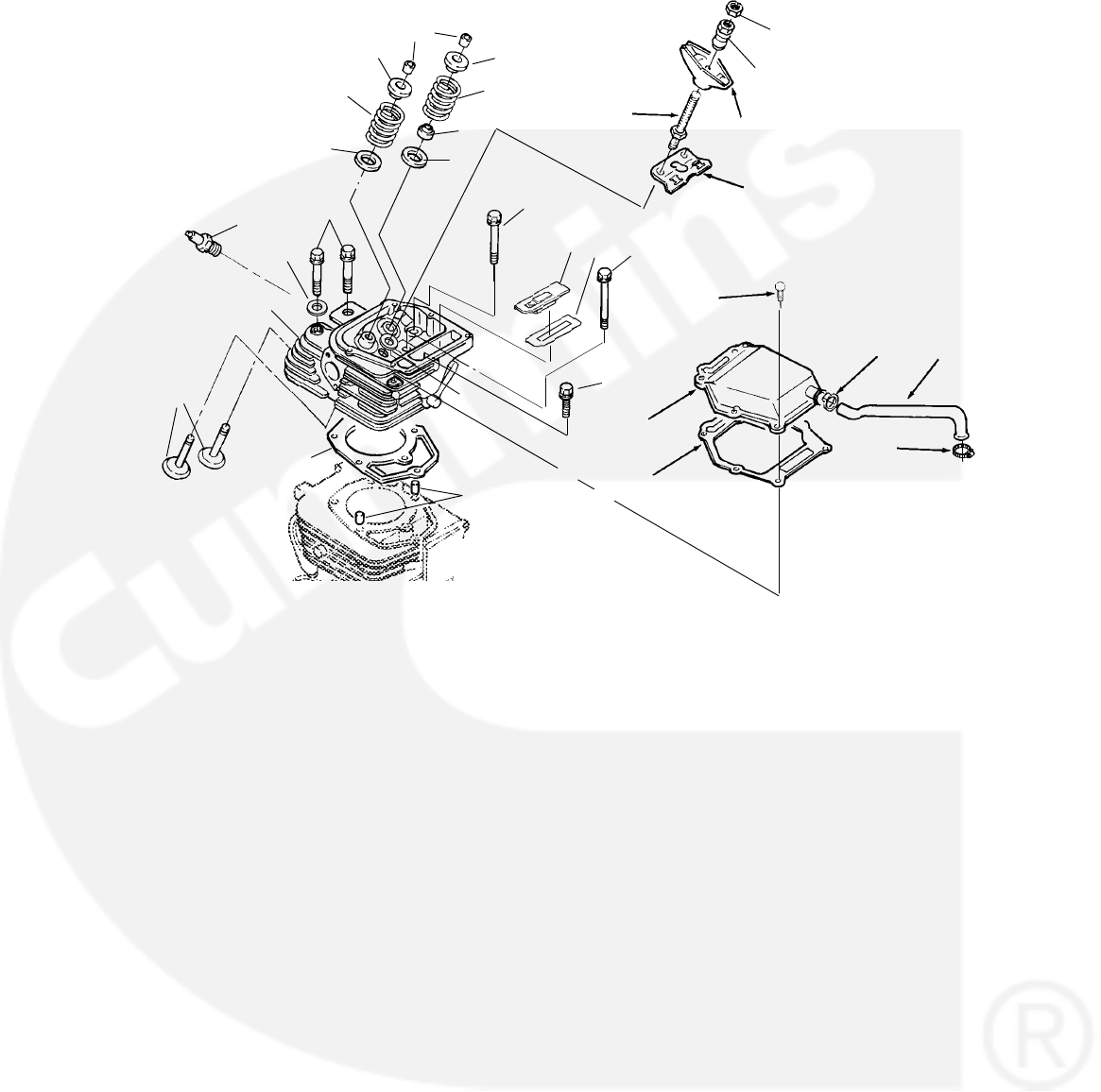 Cummins ®