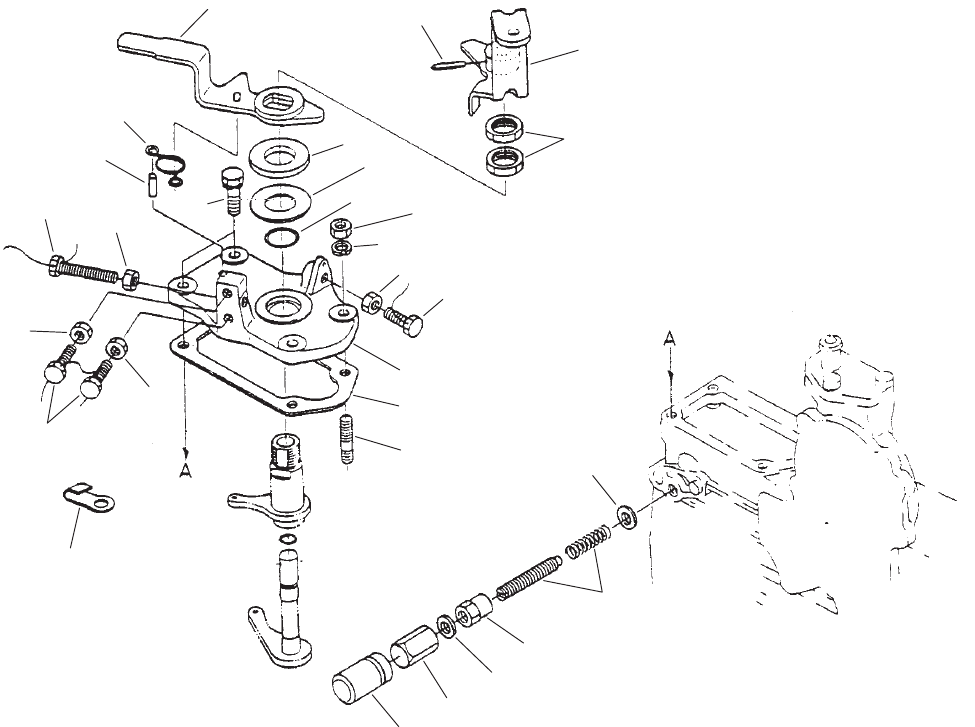 A

A