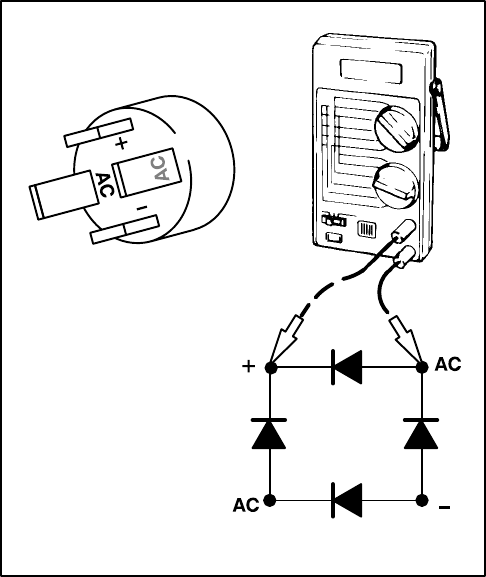 +
AC
AC
-
+
AC
AC
-