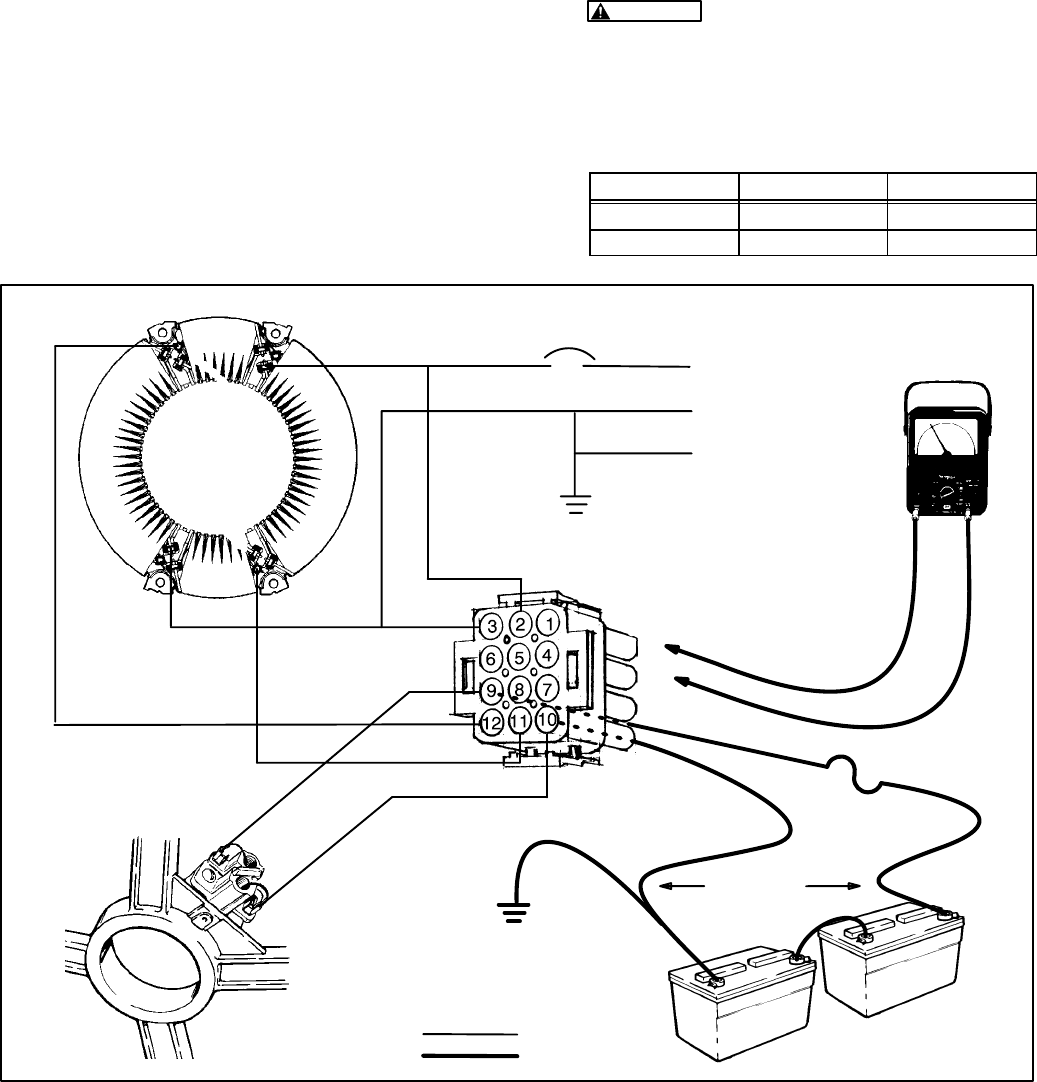 3 2 1
6 5 4
9 8 7
12 11 10