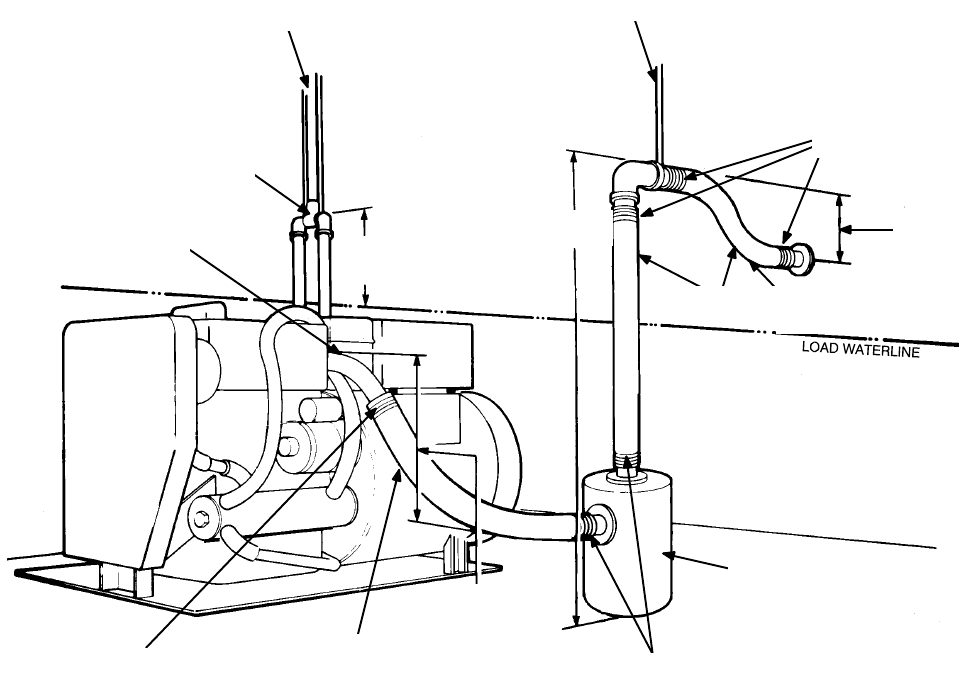 LOAD WATERLINE