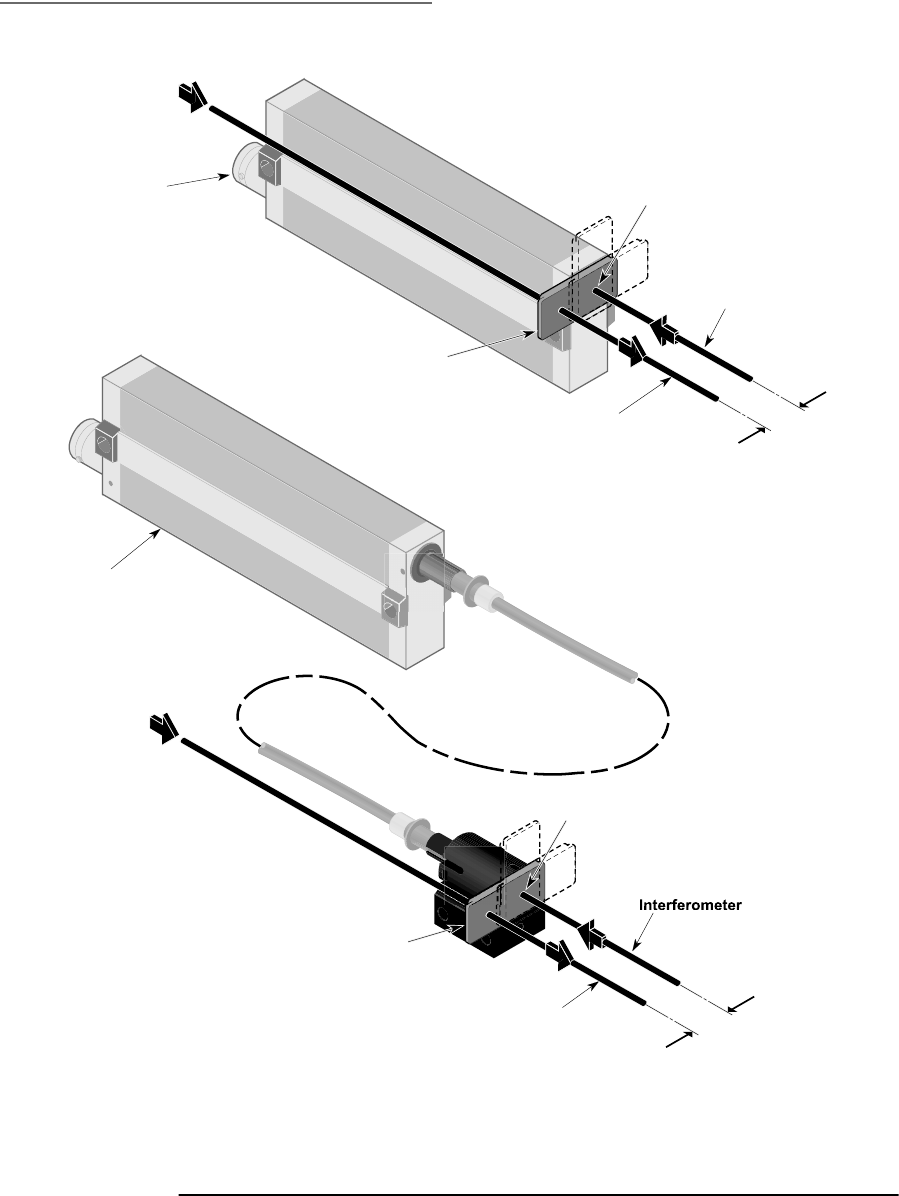 Interferometer