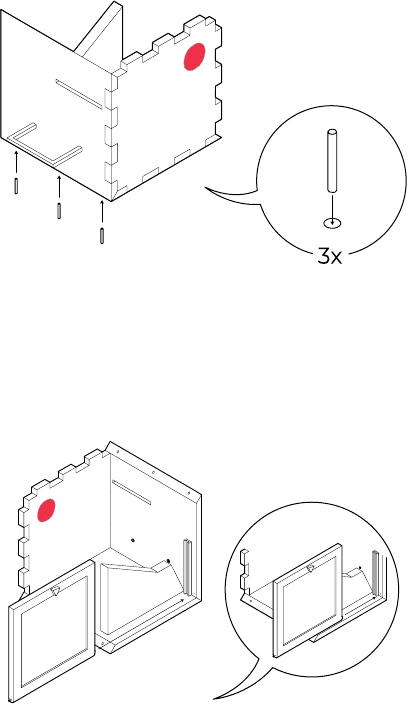 3x