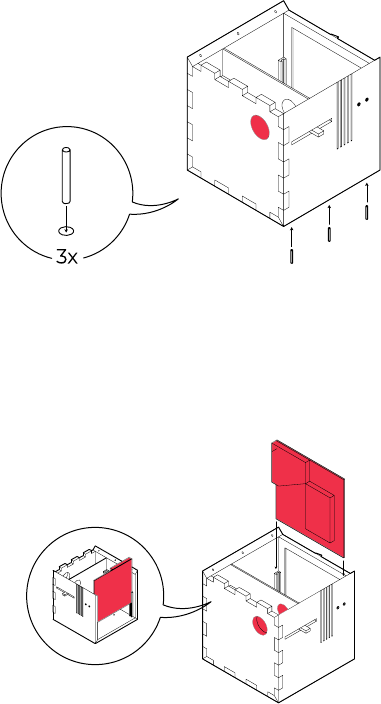 3x