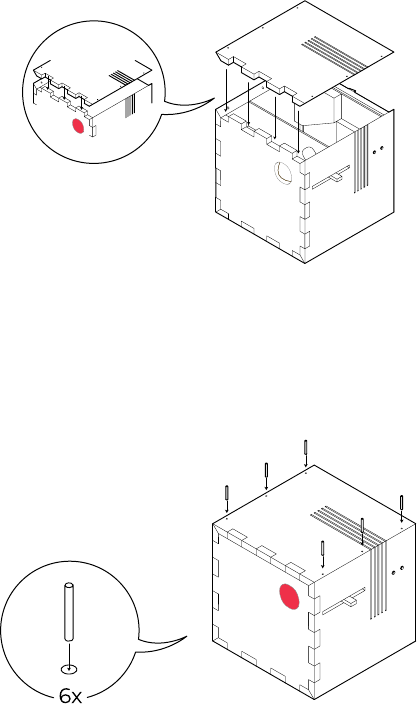 6x