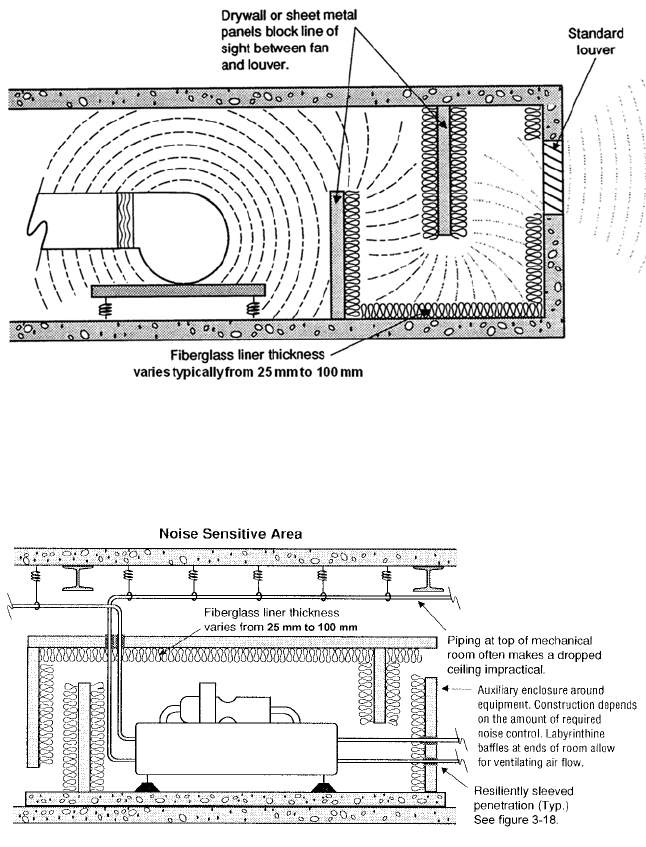 Drywall or sheet metal panels block line of sight between fan and louver.

Standard louver

Fiberglass liner thickness varies typically from 25 mm to 100 mm

Noise Sensitive Area

Fiberglass liner thickness varies from 25 mm to 100 mm

Piping at top of mechanical room often makes a dropped ceiling impractical.

Auxiliary enclosure around equipment. Construction depends on the amount of required noise control. Labyrinthine baffles at ends of room allow for ventilating air flow.

Resiliently sleeved penetration (Typ.) See figure 3-18.