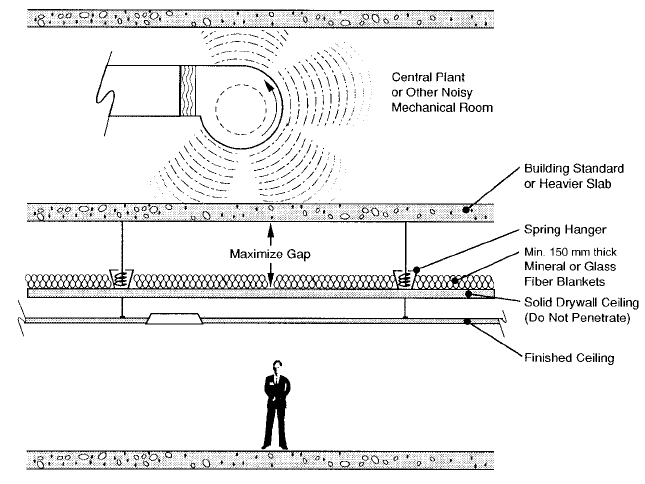 Central Plant or Other Noisy Mechanical Room

Building Standard or Heavier Slab

Spring Hanger

Maximize Gap

Min. 150 mm thick Mineral or Glass Fiber Blankets

Solid Drywall Ceiling (Do Not Penetrate)

Finished Ceiling