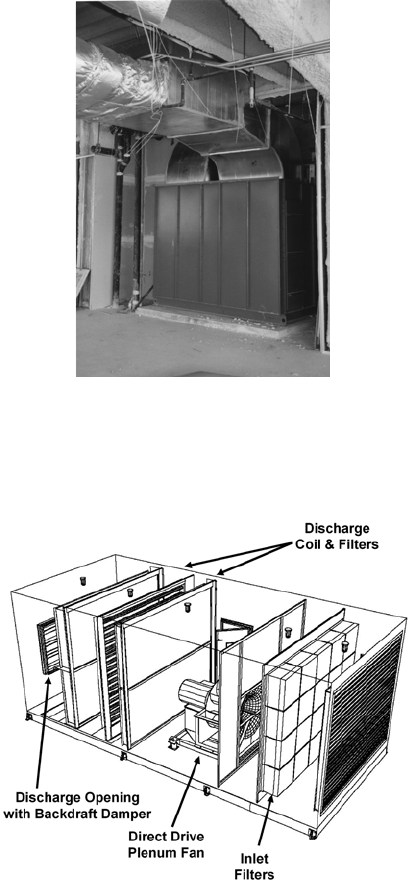 Discharge Coil & Filters

Discharge Opening with Backdraft Damper

Direct Drive Plenum Fan

Inlet Filters