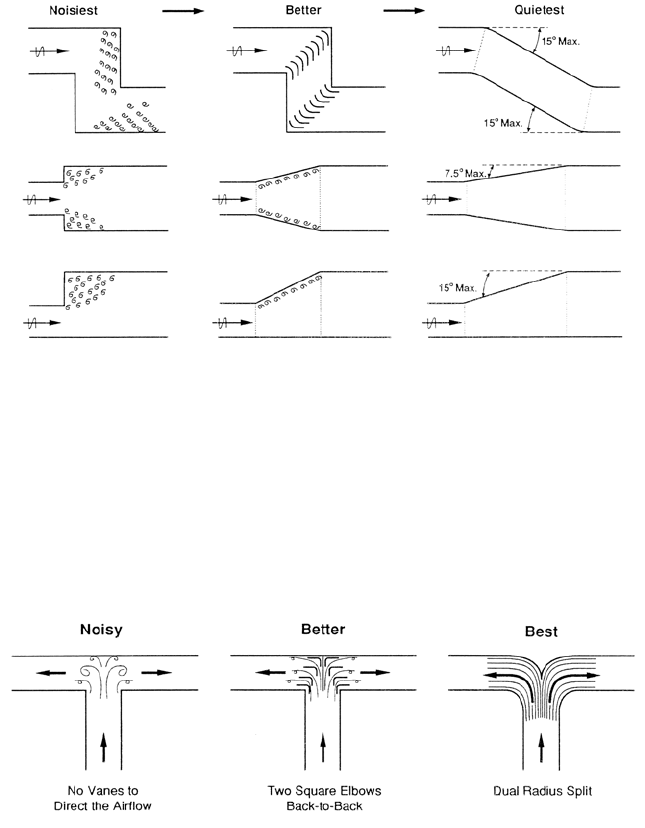 Noisiest

Better

Quietest

15° Max.

15° Max.

7.5° Max.

15° Max.

Noisy

Better

Best

No Vanes to Direct the Airflow

Two Square Elbows Back-to-Back

Dual Radius Split