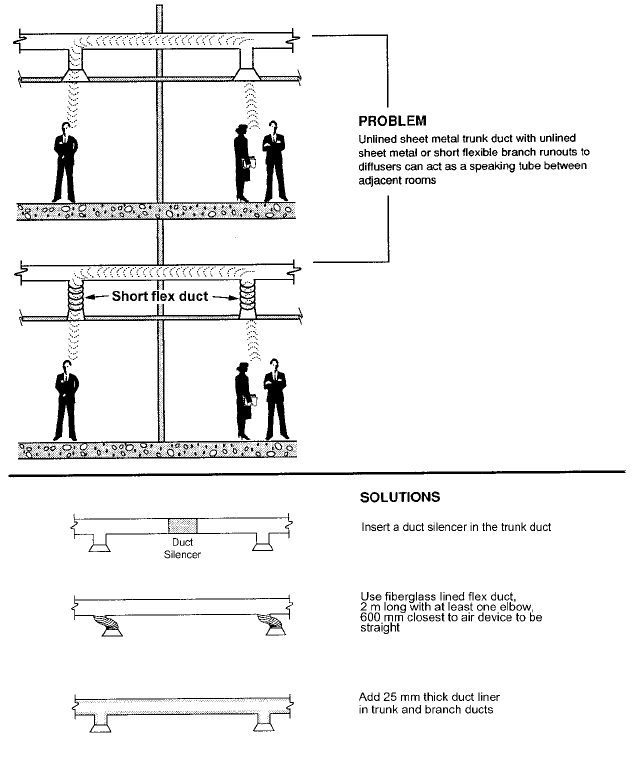 PROBLEM
Unlined sheet metal trunk duct with unlined sheet metal or short flexible branch runouts to diffusers can act as a speaking tube between adjacent rooms

Short flex duct

SOLUTIONS

Duct Silencer

Insert a duct silencer in the trunk duct

Use fiberglass lined flex duct, 2 m long with at least one elbow, 600 mm closest to air device to be straight

Add 25 mm thick duct liner in trunk and branch ducts