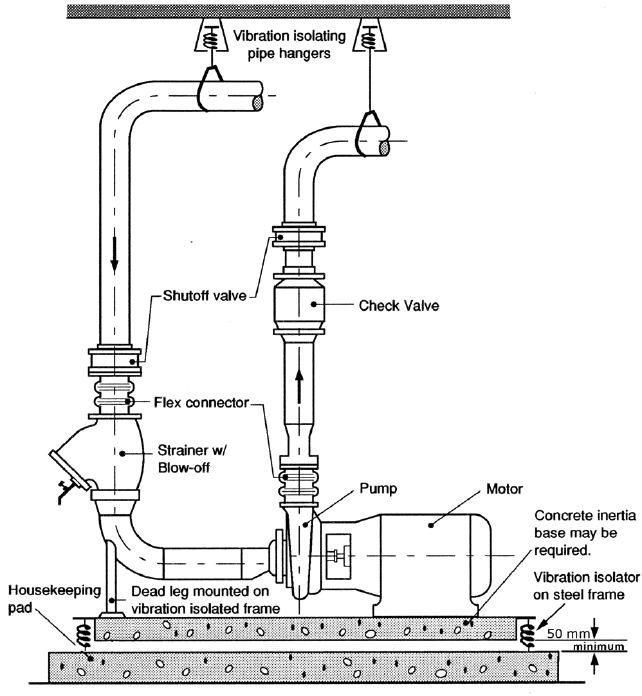 Vibration isolating pipe hangers

Shutoff valve

Check Valve

Flex connector

Strainer w/ Blow-off

Pump

Motor

Concrete inertia base may be required.

Housekeeping pad

Dead leg mounted on vibration isolated frame

Vibration isolator on steel frame

50 mm minimum