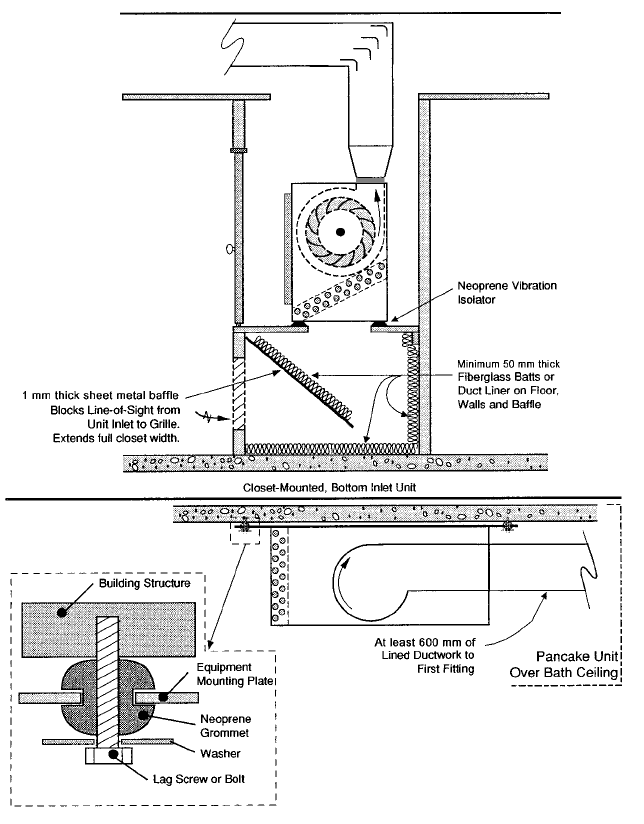 Neoprene Vibration Isolator

Minimum 50 mm thick Fiberglass Batts or Duct Liner on Floor, Walls and Baffle

1 mm thick sheet metal baffle Blocks Line-of-Sight from Unit Inlet to Grille. Extends full closet width.

Closet-Mounted, Bottom Inlet Unit

Building Structure

Equipment Mounting Plate

Neoprene Grommet

Washer

Lag Screw or Bolt

At least 600 mm of Lined Ductwork to First Fitting

Pancake Unit Over Bath Ceiling