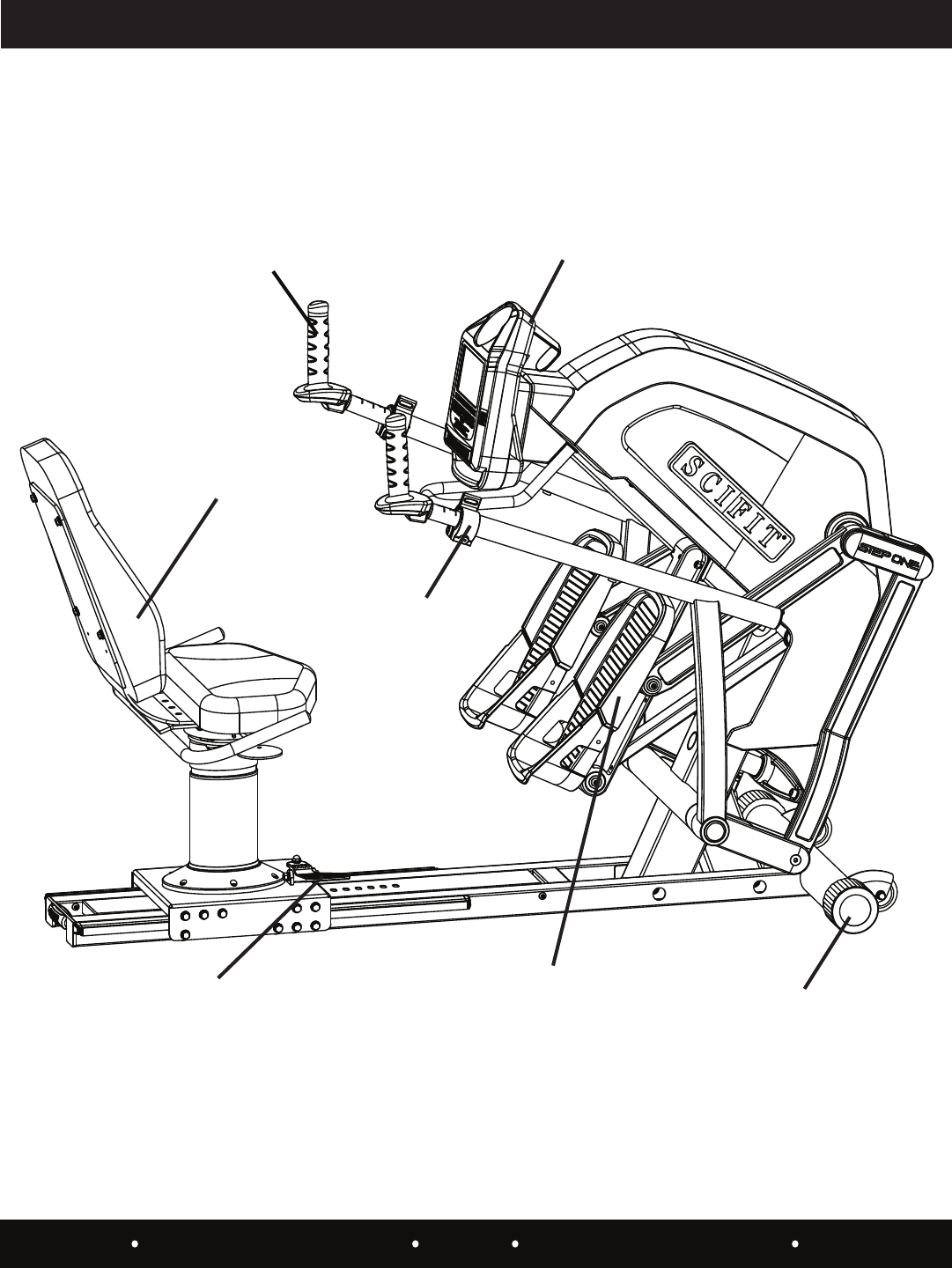 SCIFIT

STEP ONE