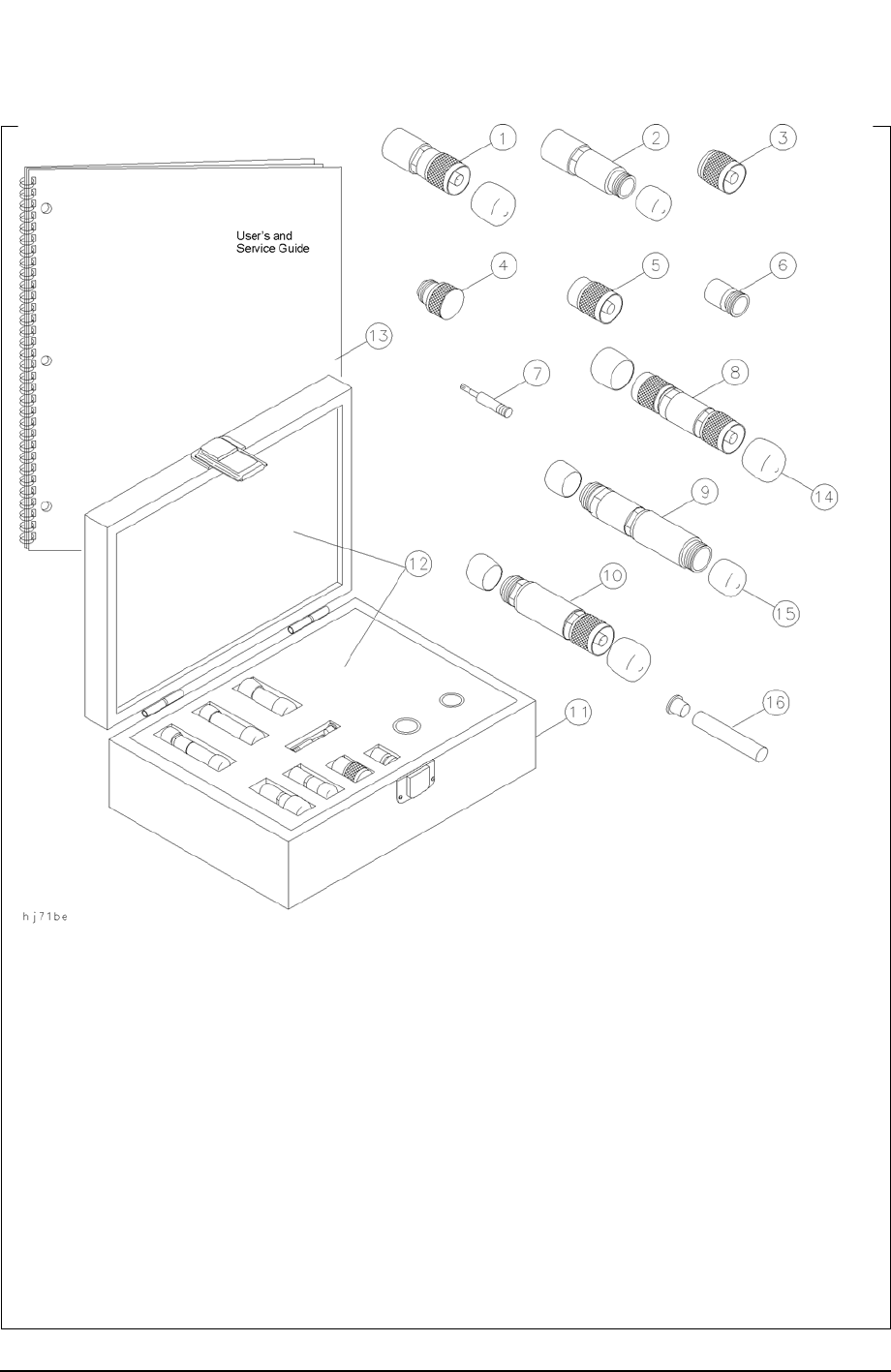 User's and Service Guide

1
2
3
4
5
6
7
8
9
10
11
12
13
14
15
16

hj71be