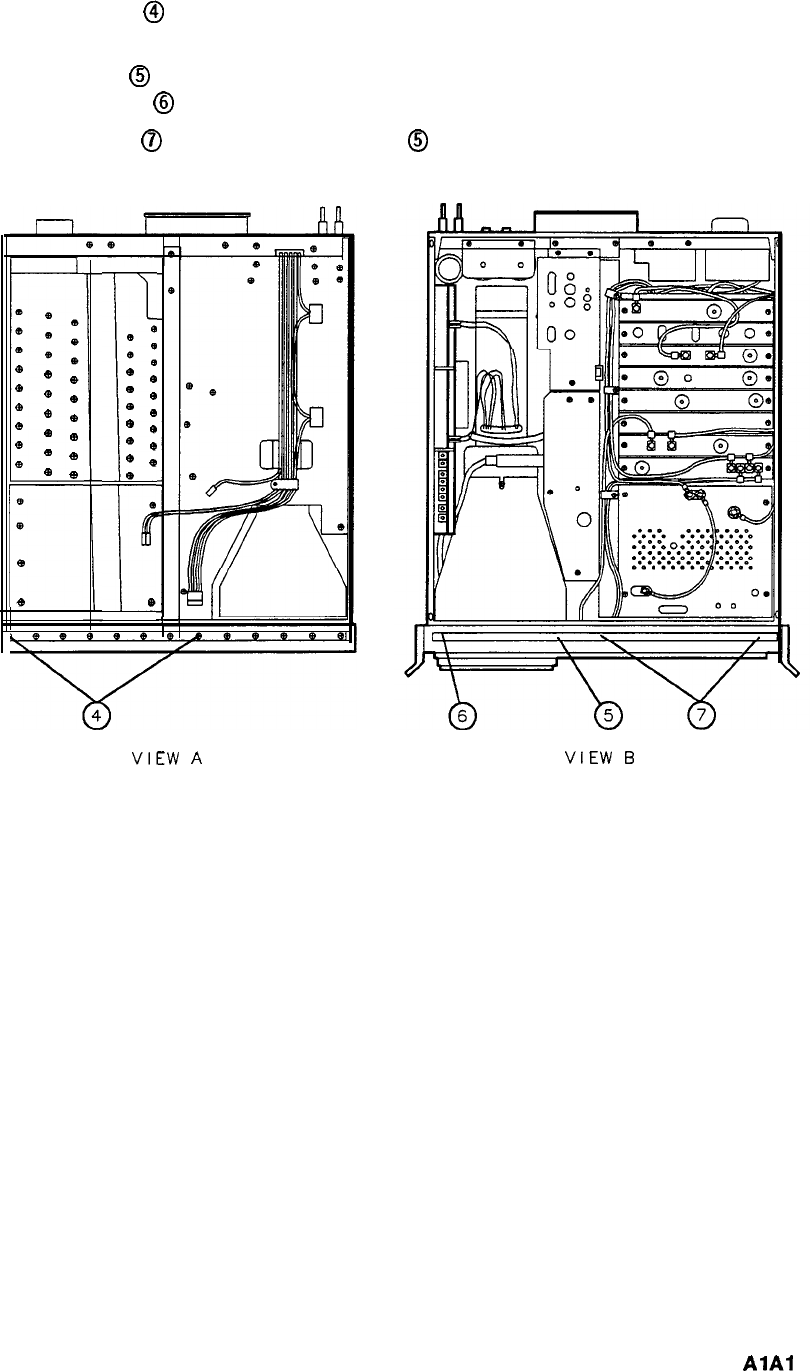 ④

⑤
⑥
⑦ ⑤

4

VIEW A

6 5 7

VIEW B

A1A1