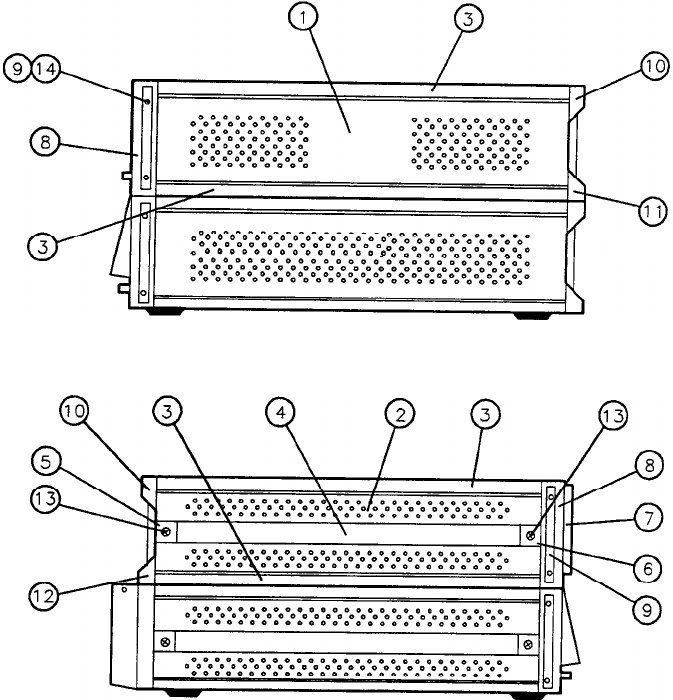 1
3
9
14
10
8
11
3
10
3
4
2
3
13
5
8
13
7
6
12
9