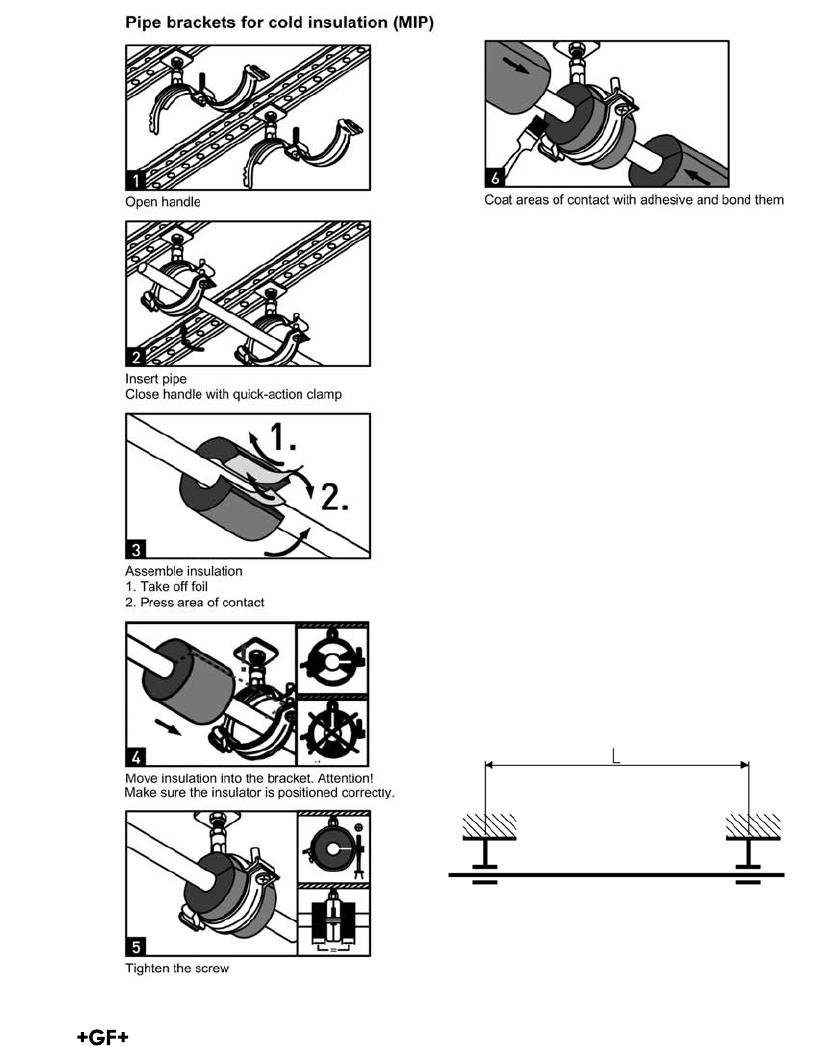 Pipe brackets for cold insulation (MIP)

1
Open handle

2
Insert pipe
Close handle with quick-action clamp

1.
2.
3
Assemble insulation
1. Take off foil
2. Press area of contact

4
Move insulation into the bracket. Attention! Make sure the insulator is positioned correctly.

5
Tighten the screw

6
Coat areas of contact with adhesive and bond them

L

+GF+