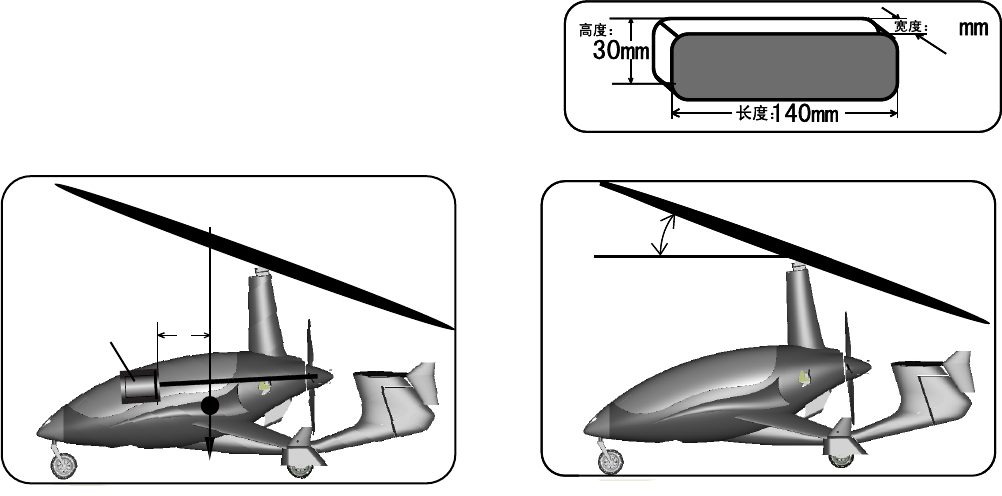 高度:
30mm
宽度:
mm
长度:140mm