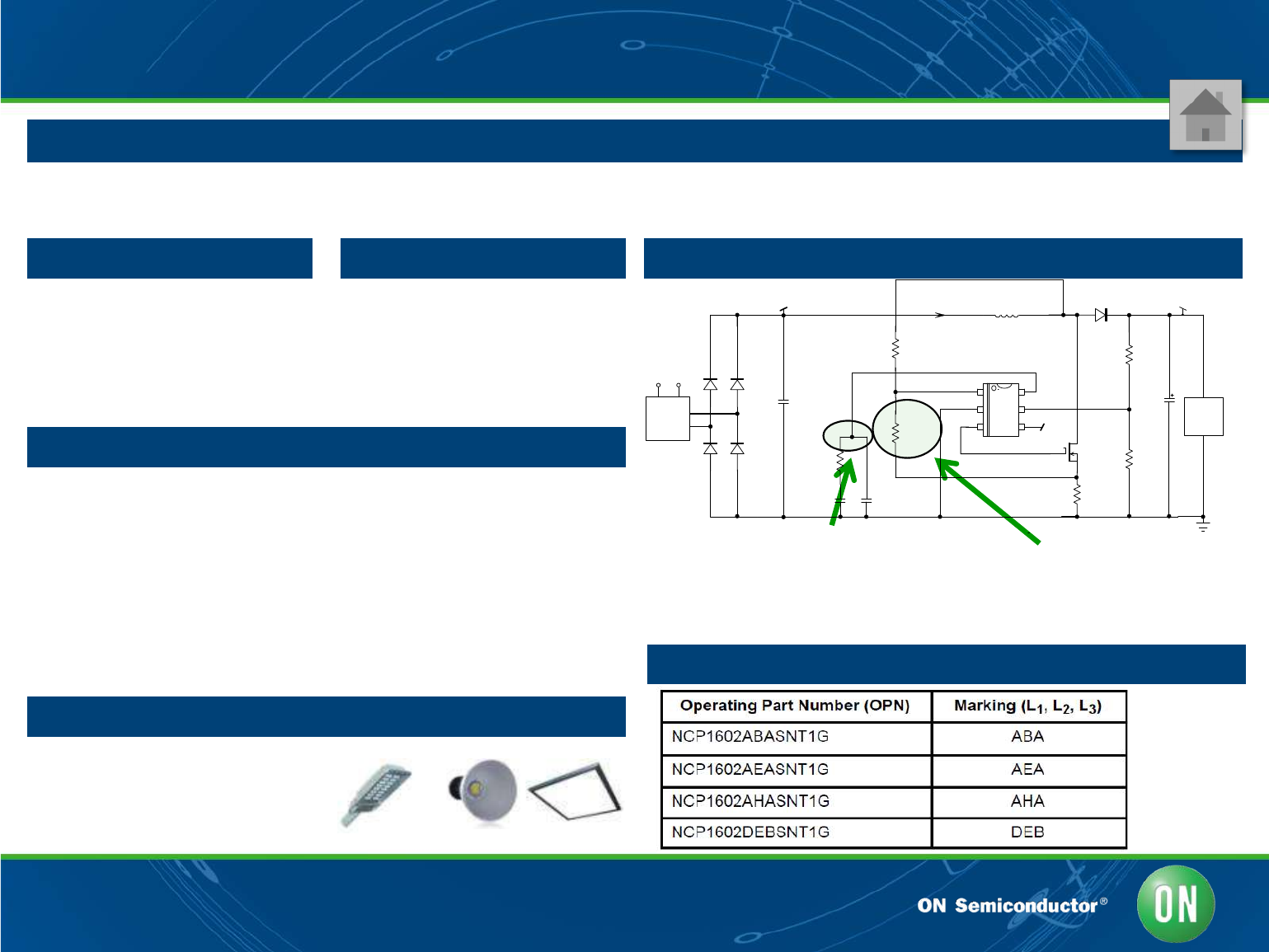 | Operating Part Number (OPN) | Marking ($L_1$, $L_2$, $L_3$) |
|---|---|
| NCP1602ABASNT1G | ABA |
| NCP1602AEASNT1G | AEA |
| NCP1602AHASNT1G | AHA |
| NCP1602DEBSNT1G | DEB |

ON Semiconductor®

ON