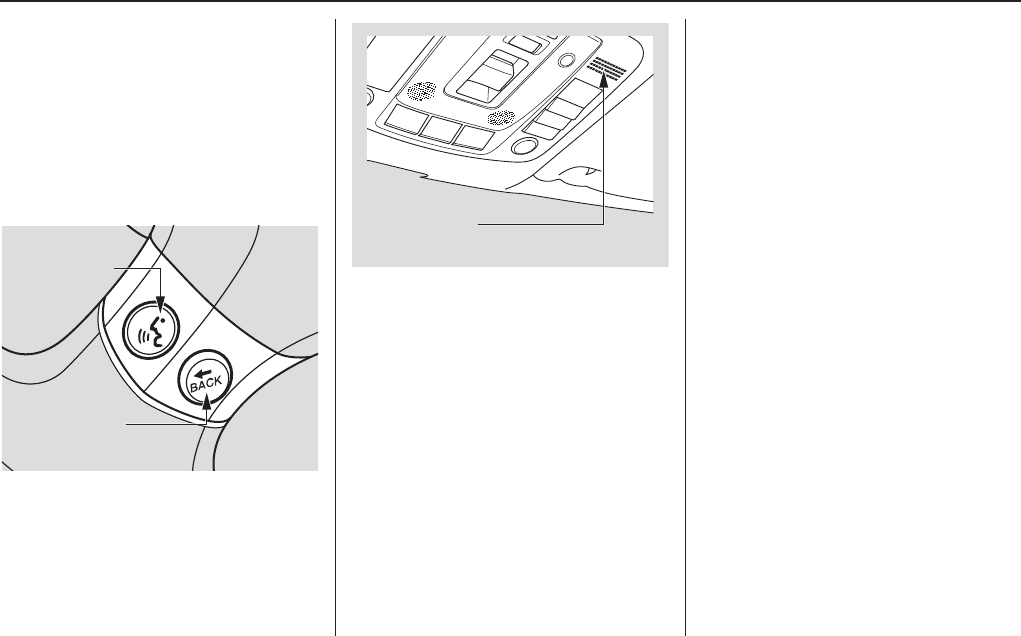 BACK