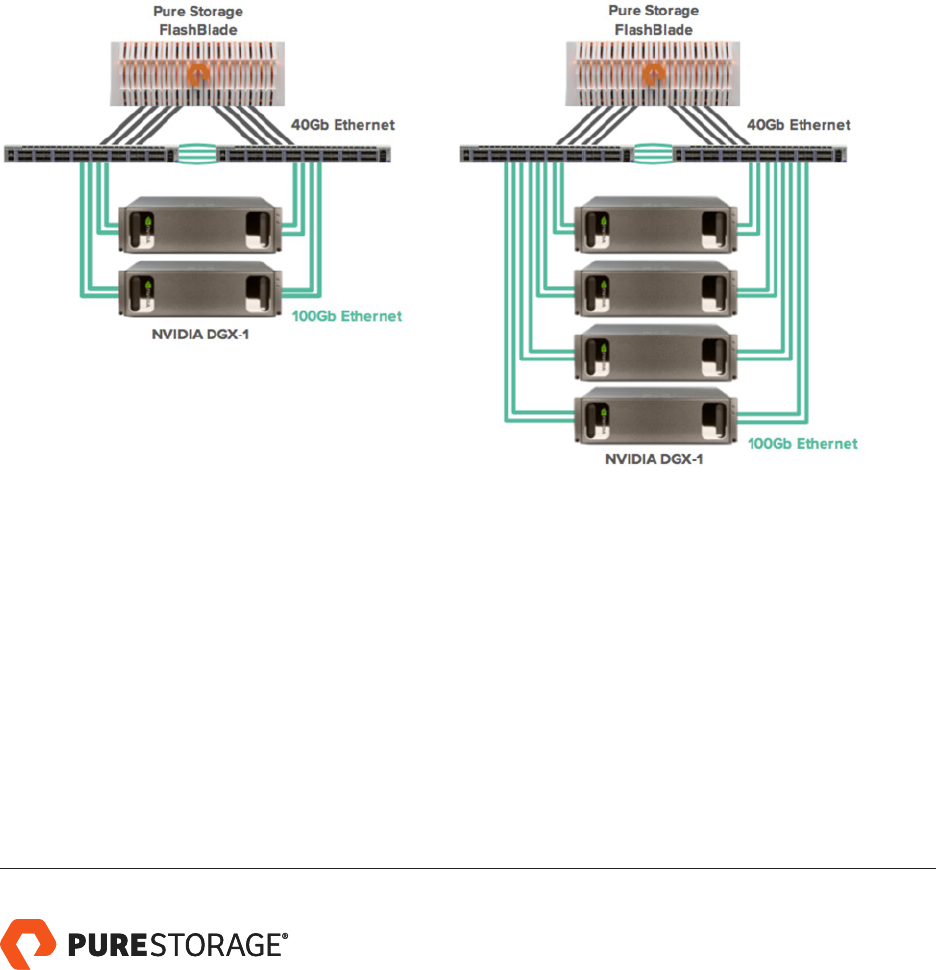 Pure Storage FlashBlade

40Gb Ethernet

100Gb Ethernet

NVIDIA DGX-1

Pure Storage FlashBlade

40Gb Ethernet

100Gb Ethernet

NVIDIA DGX-1

PURESTORAGE®