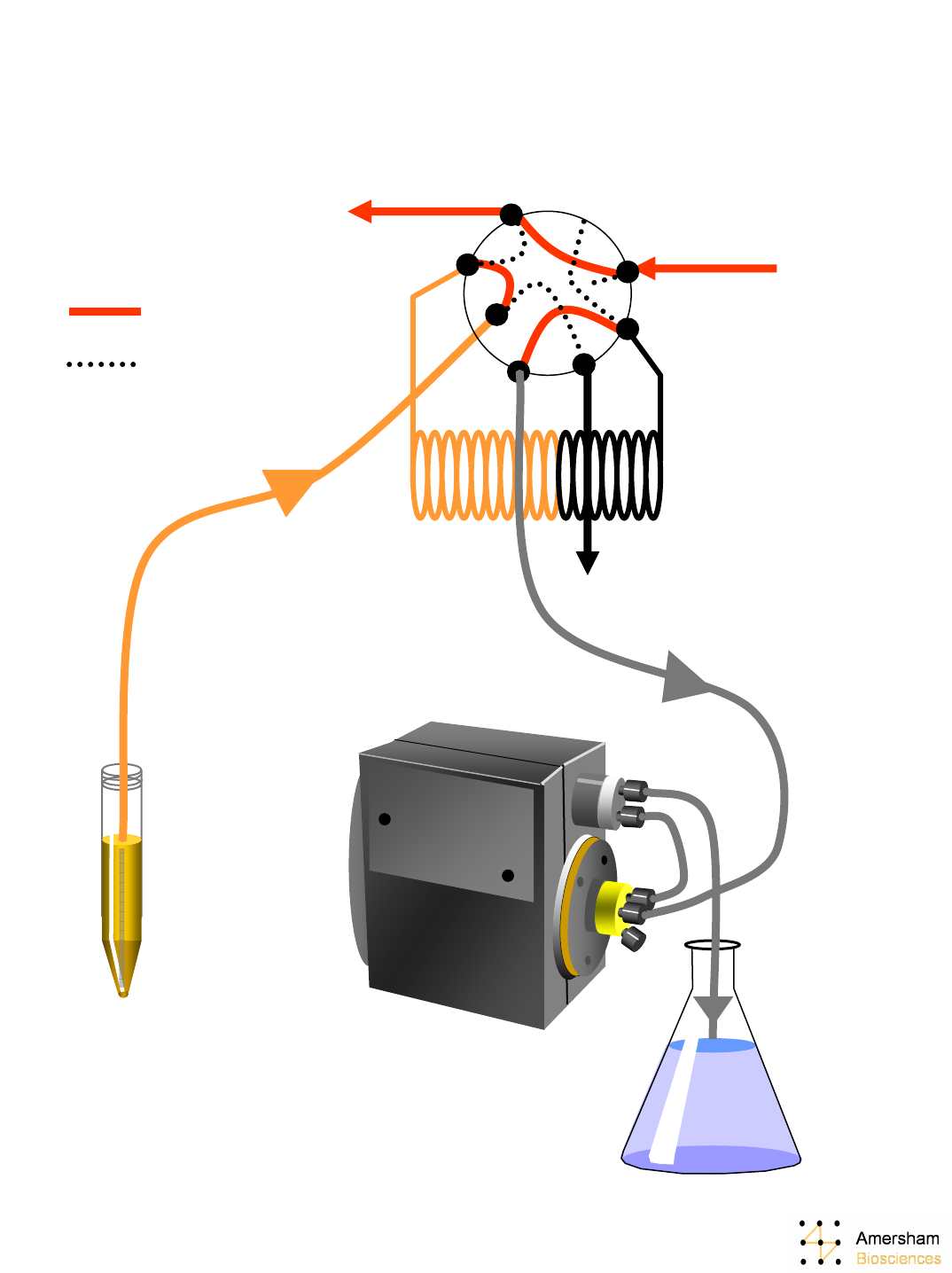 Amersham
Biosciences