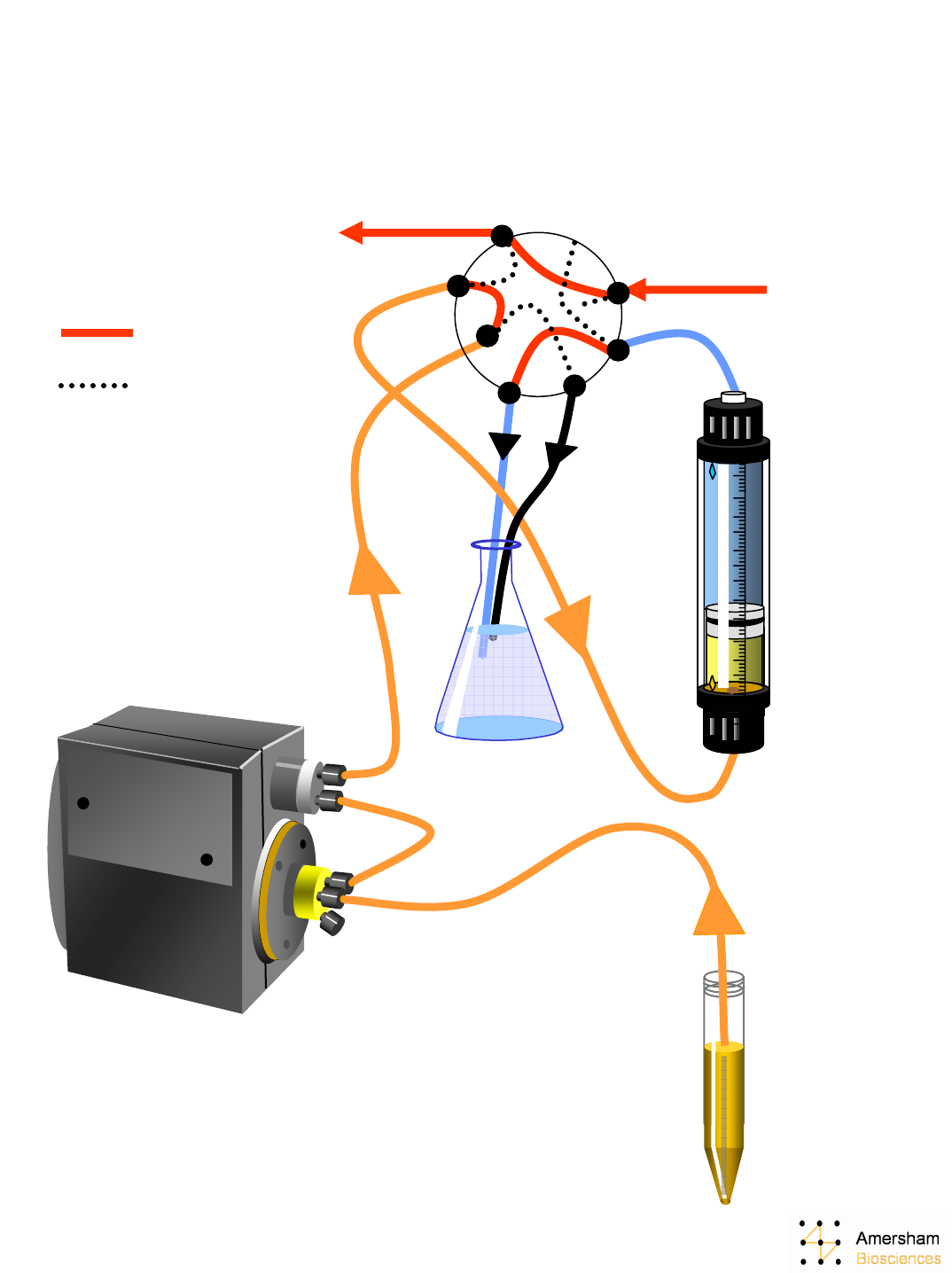 Amersham
Biosciences