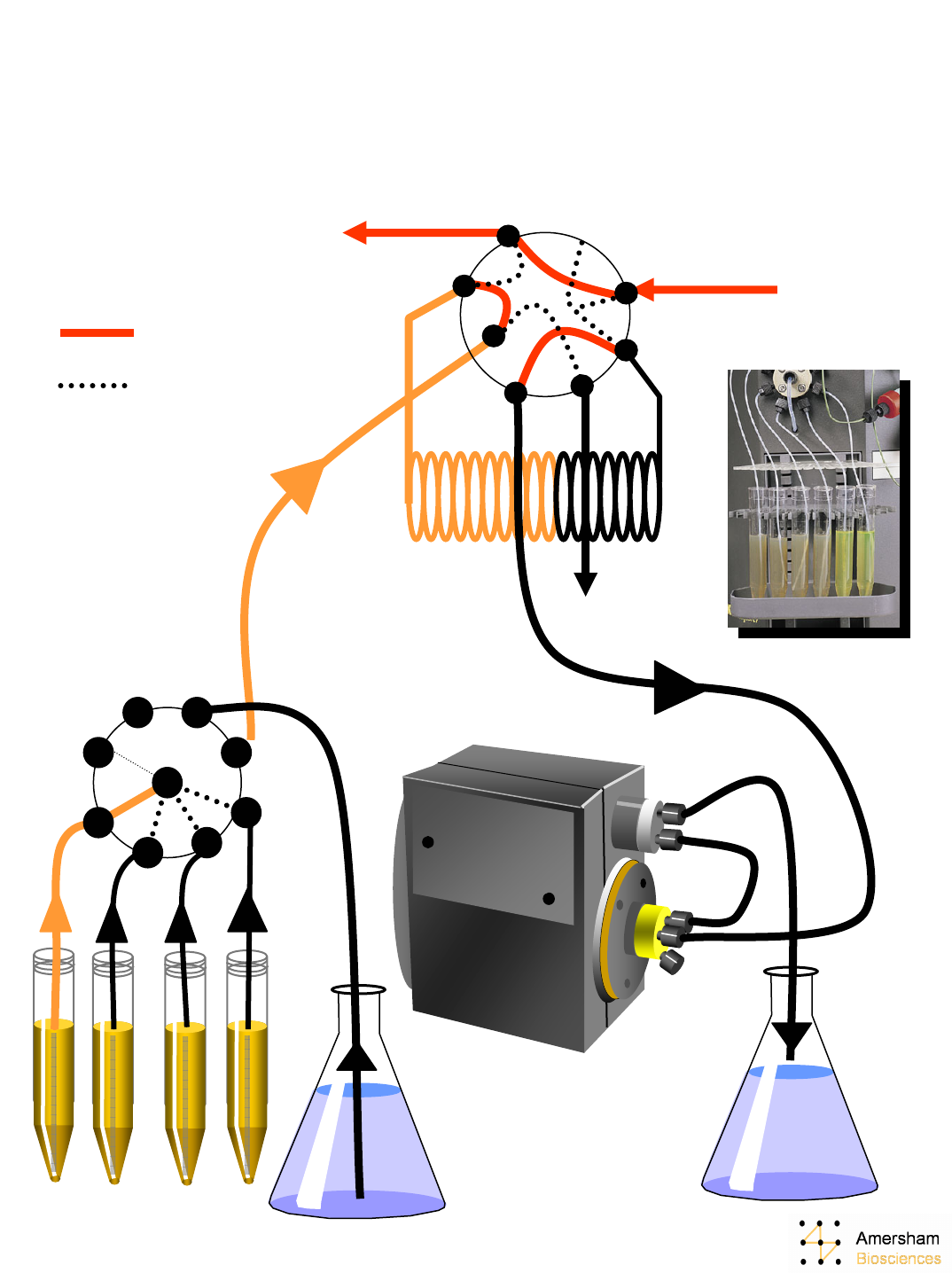 Amersham
Biosciences