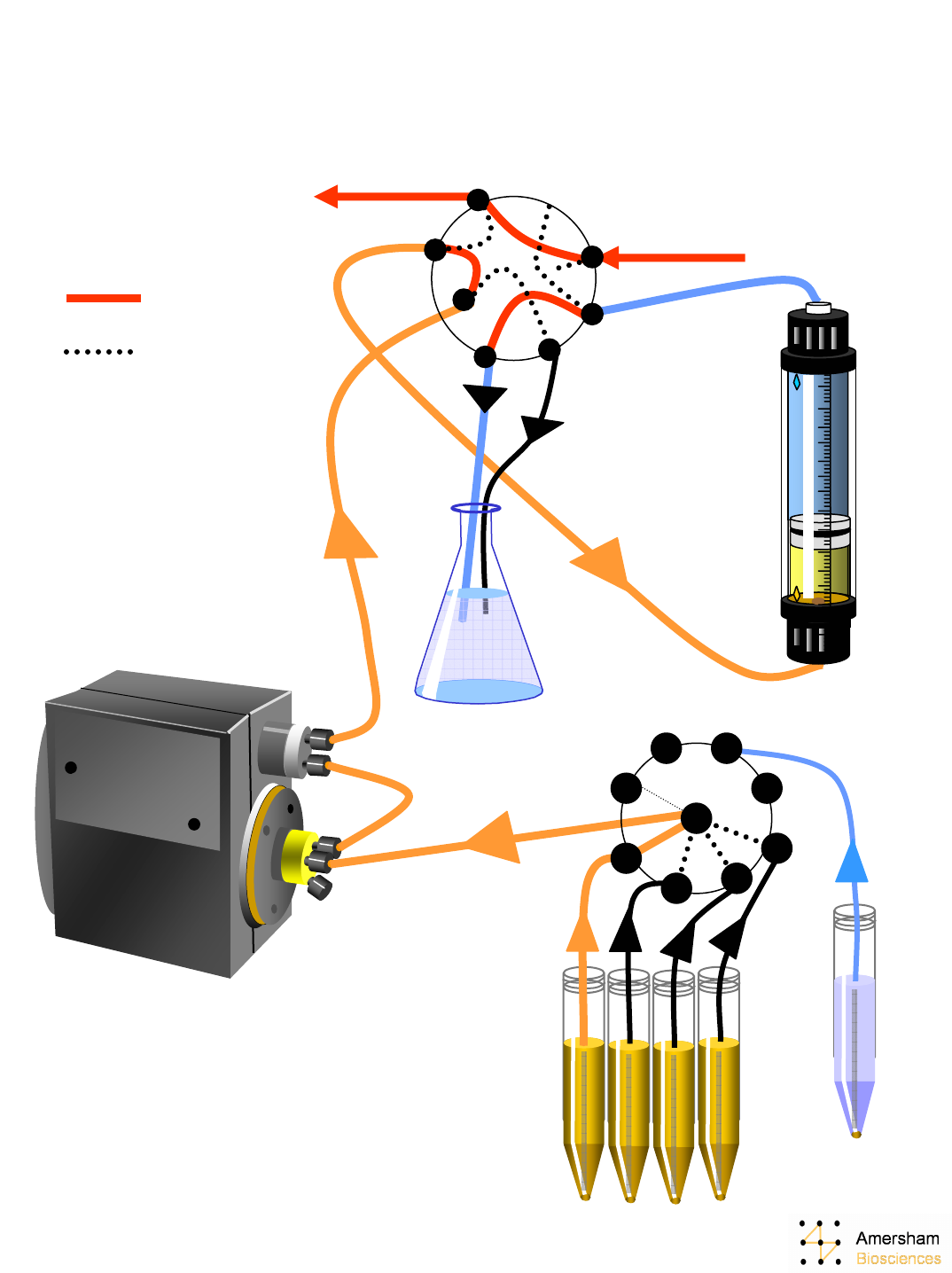 Amersham
Biosciences