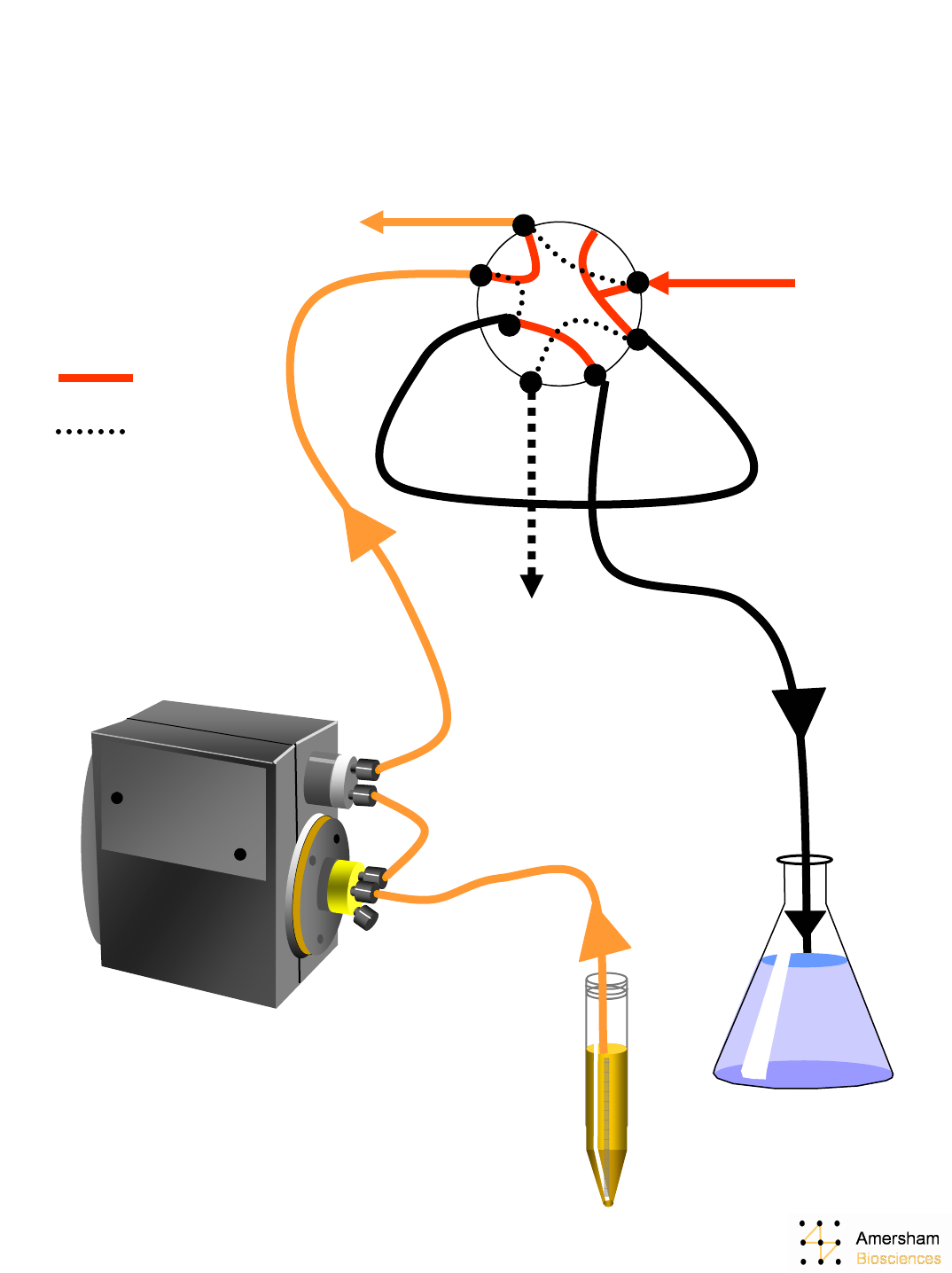 Amersham
Biosciences