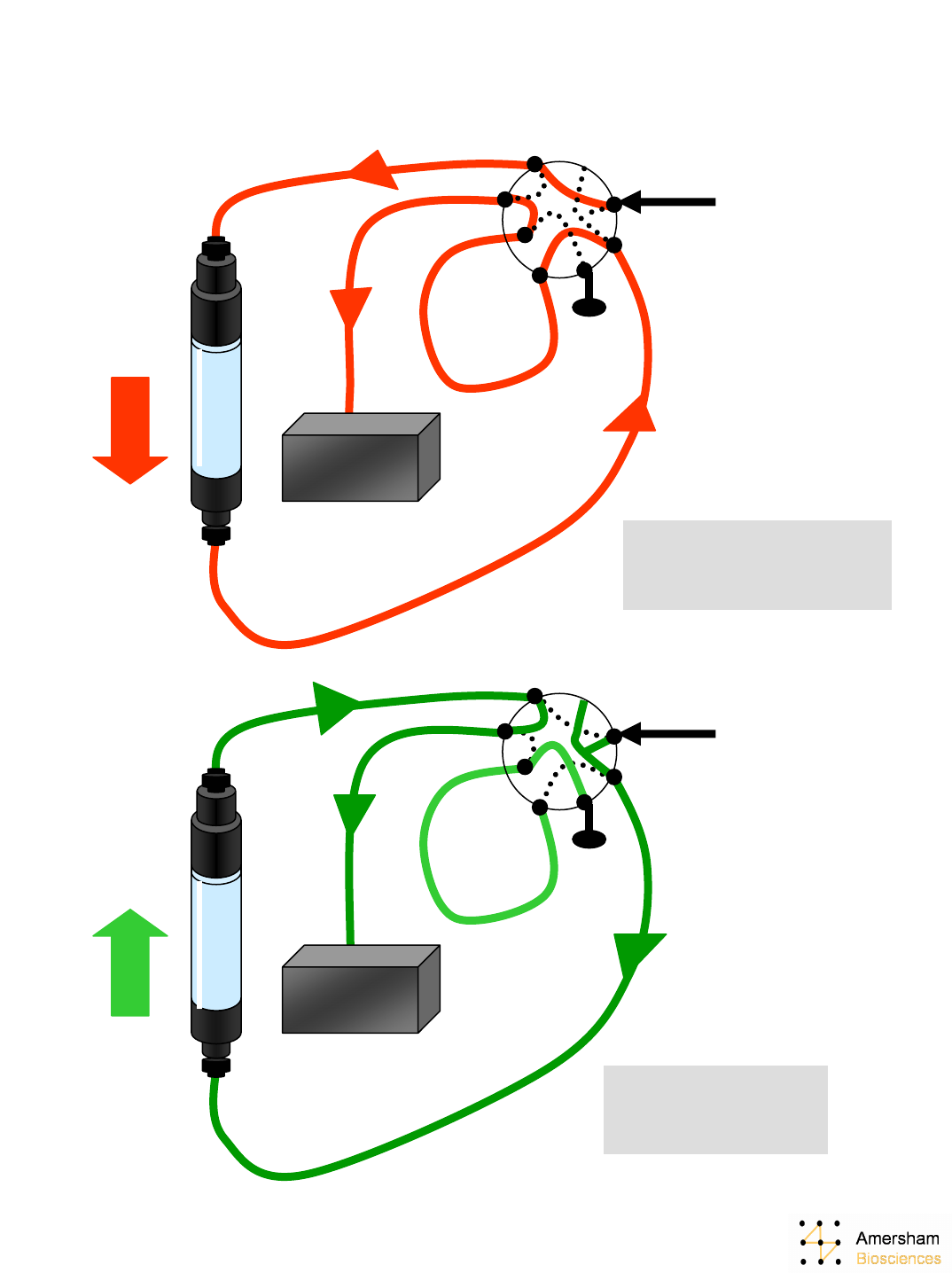 Amersham
Biosciences