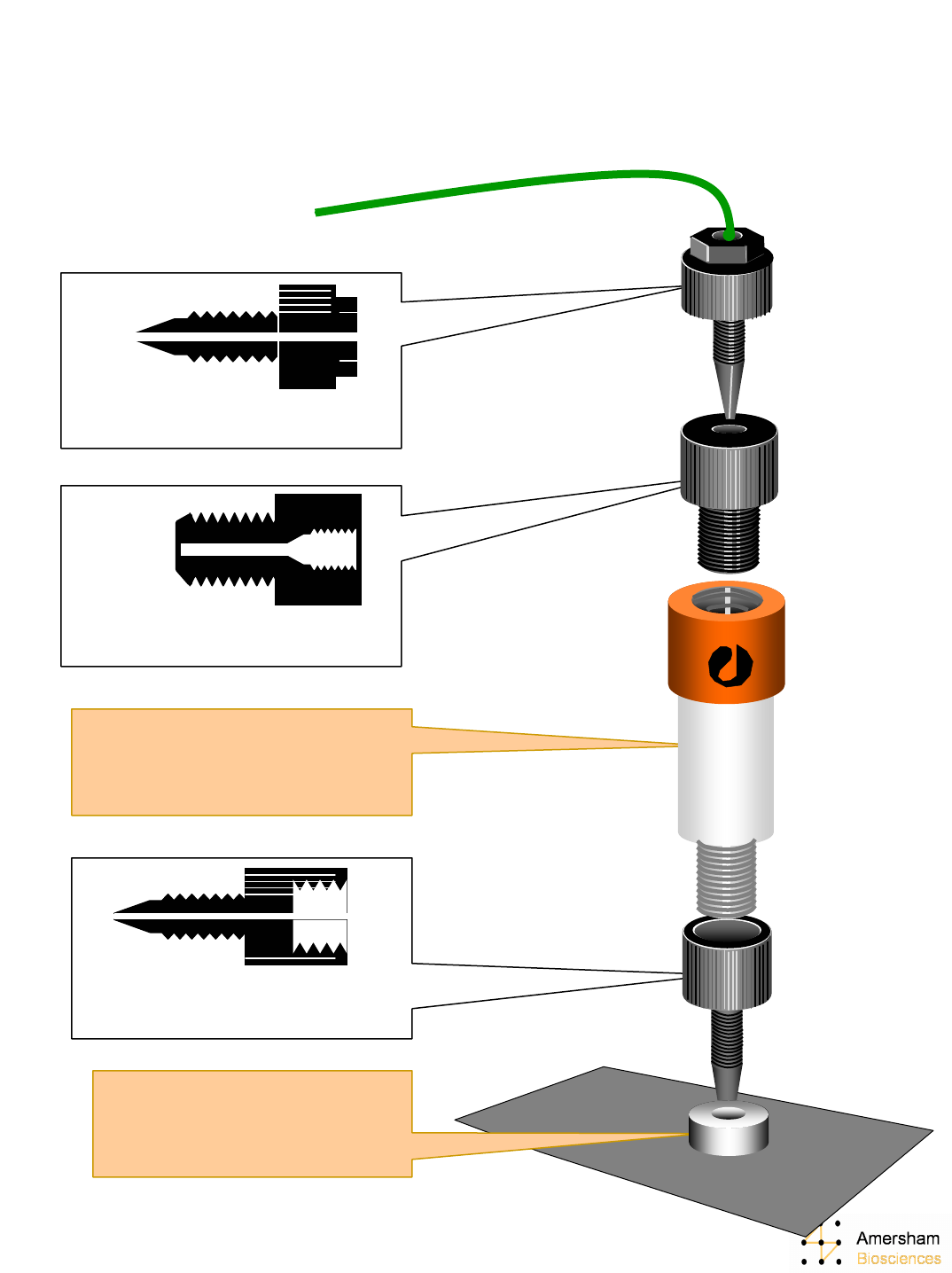 Amersham
Biosciences