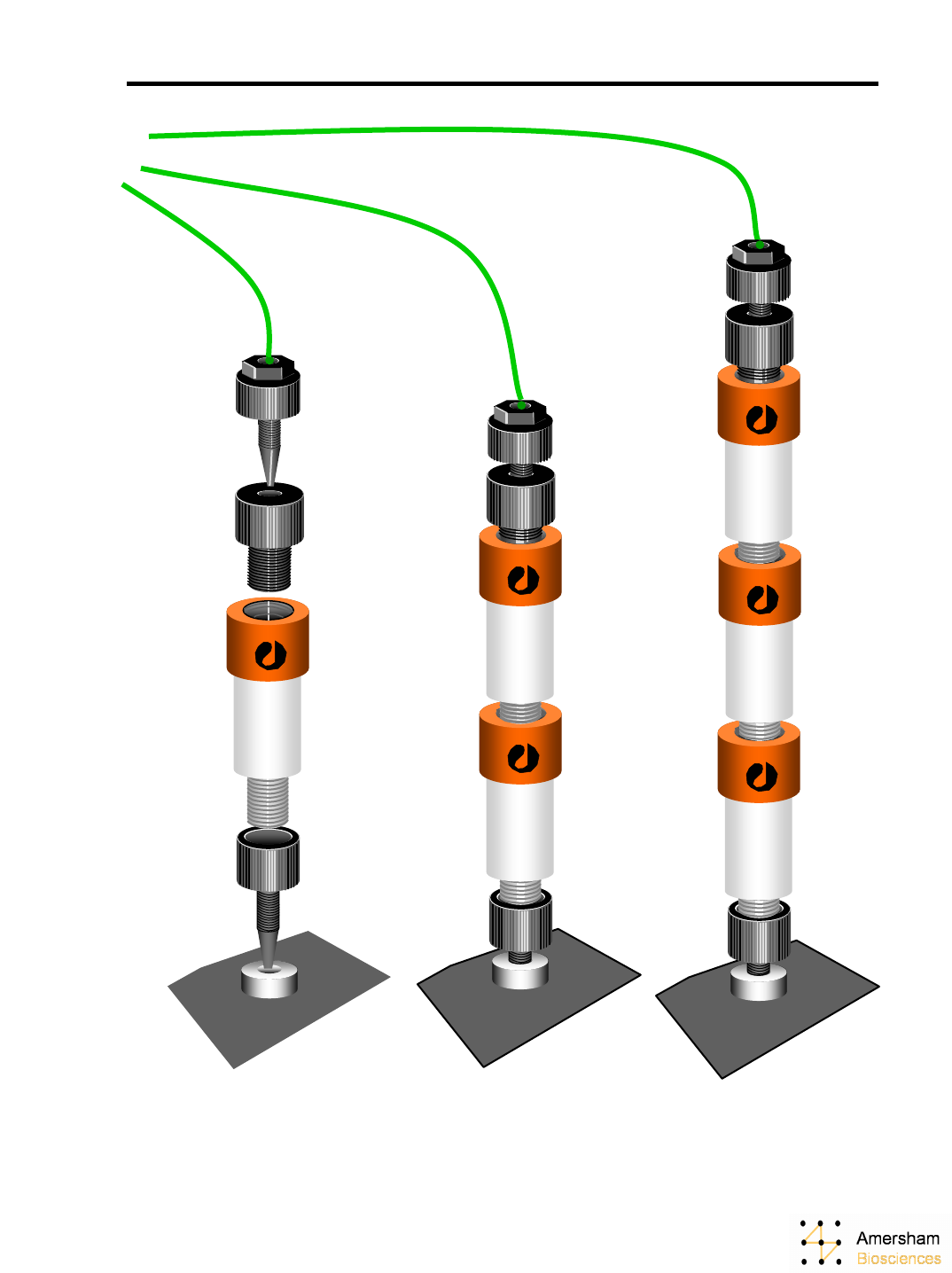 Amersham
Biosciences