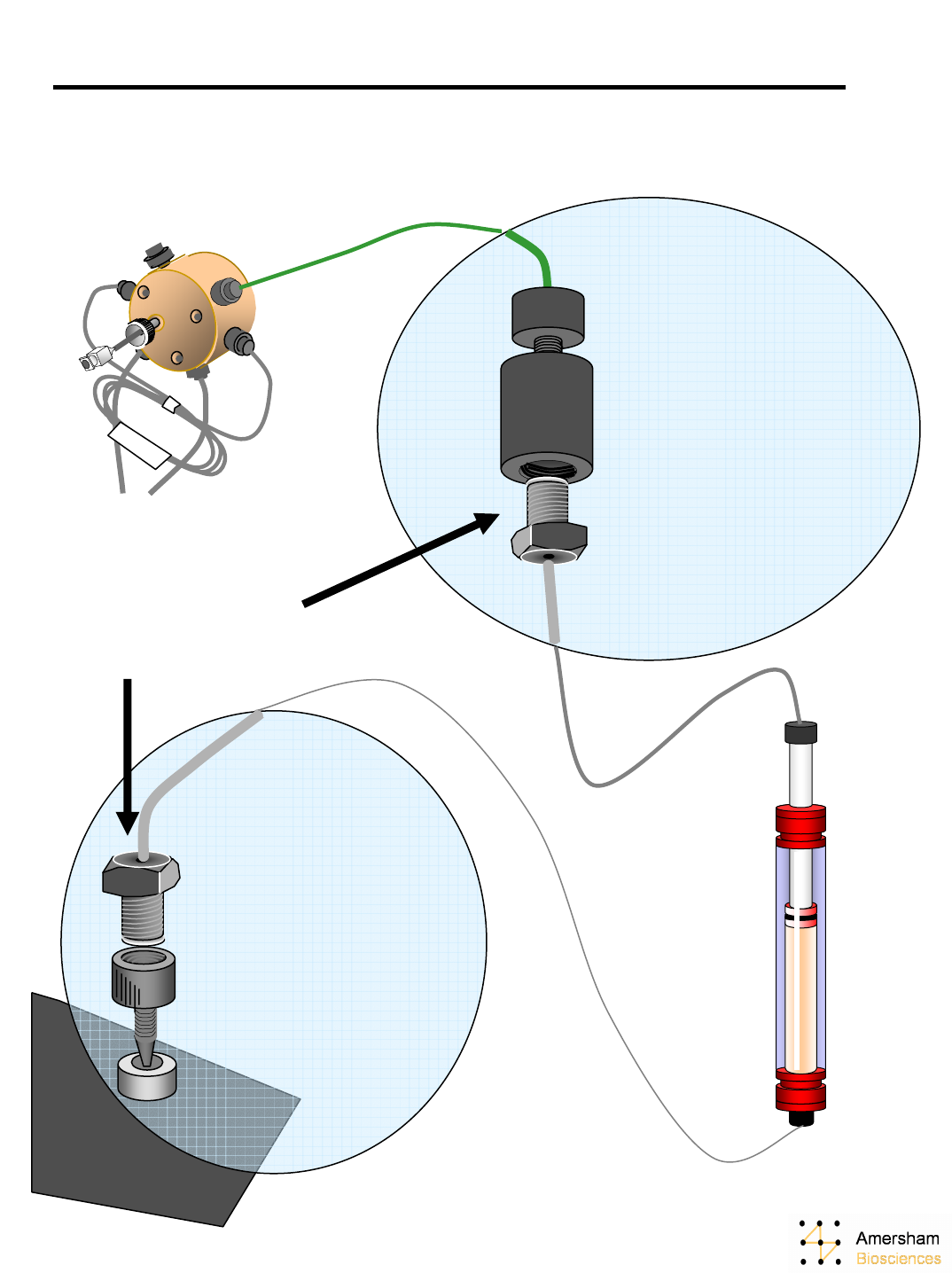 Amersham
Biosciences