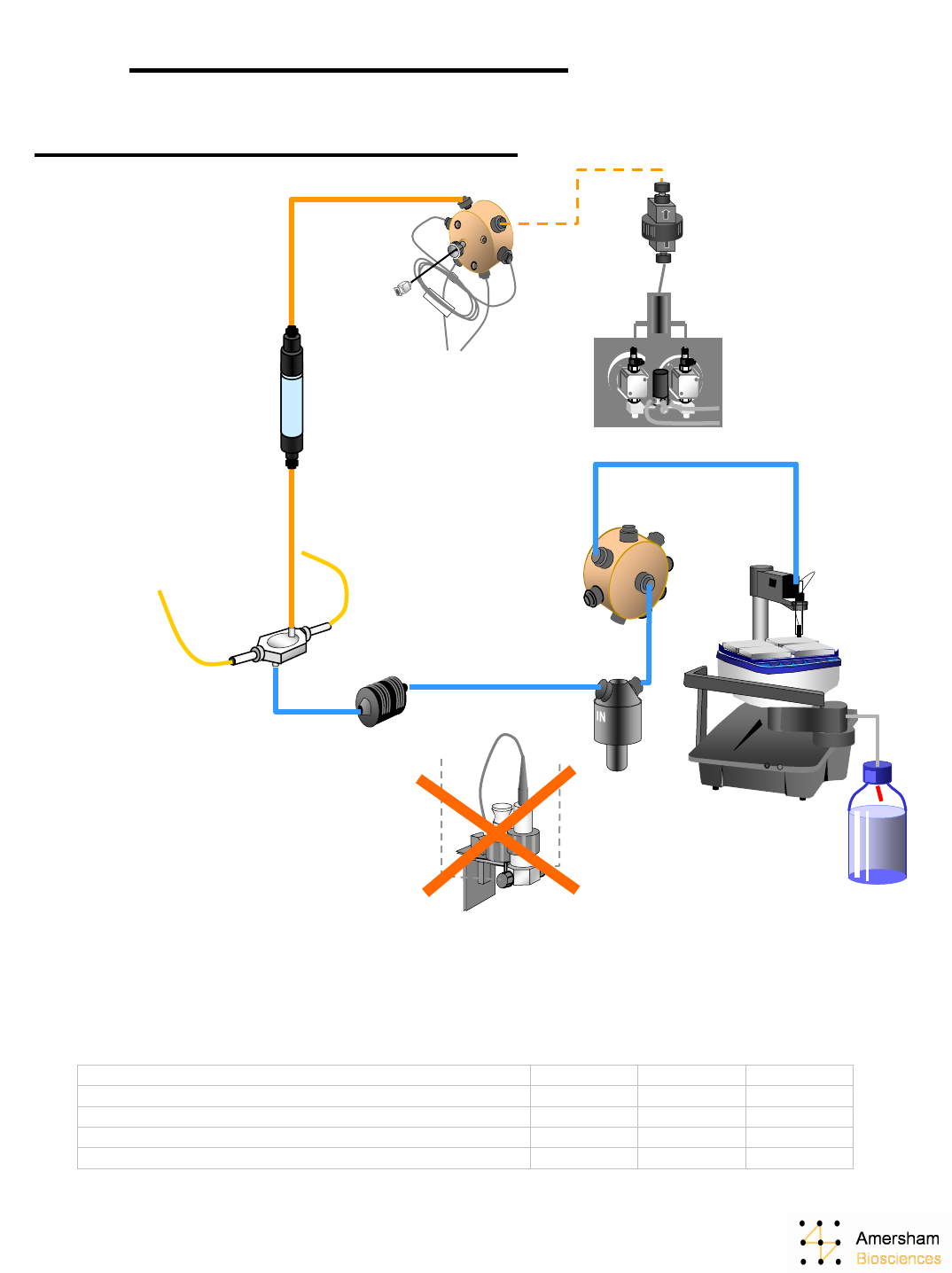 IN

Amersham
Biosciences