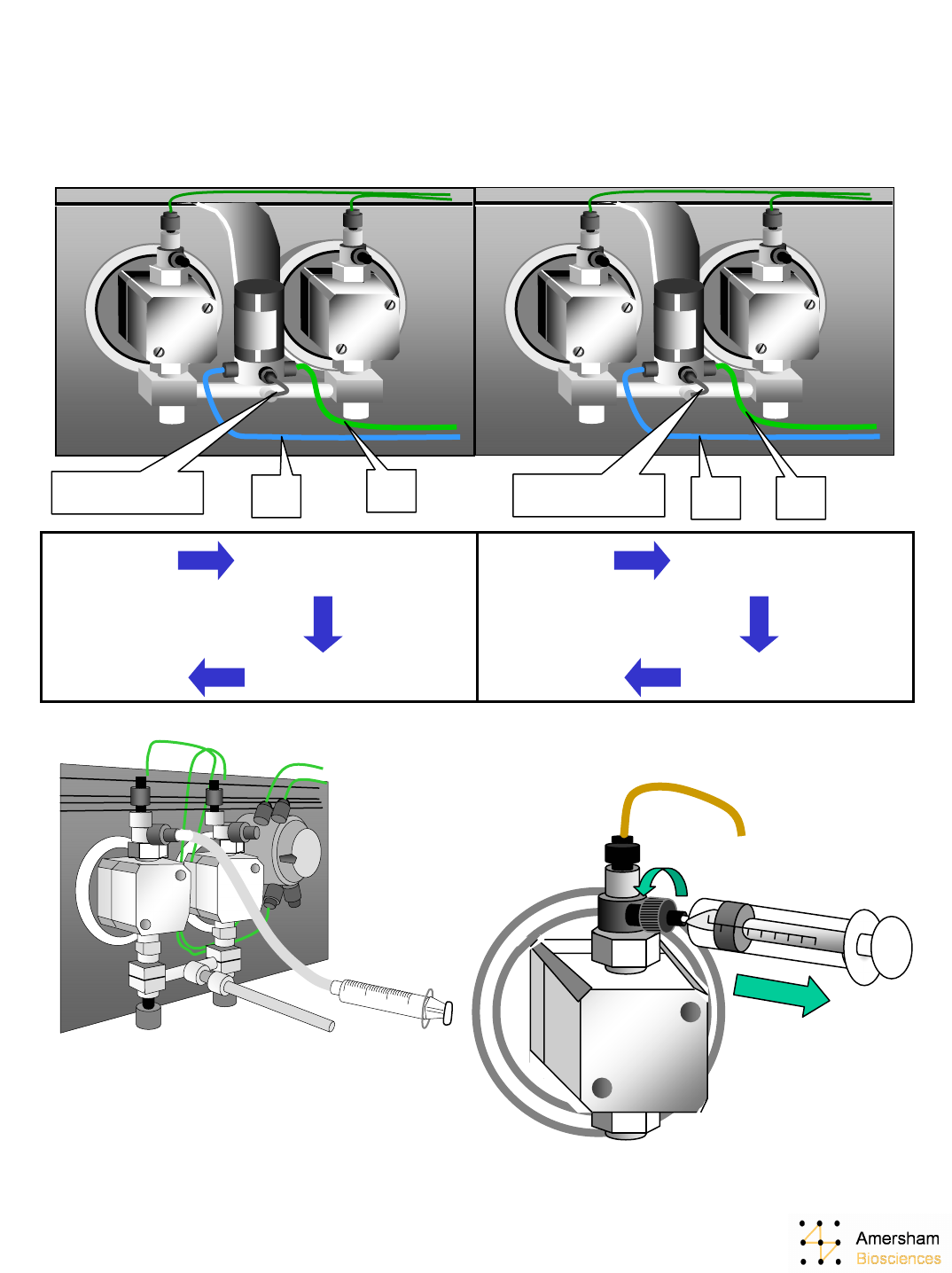 Amersham
Biosciences