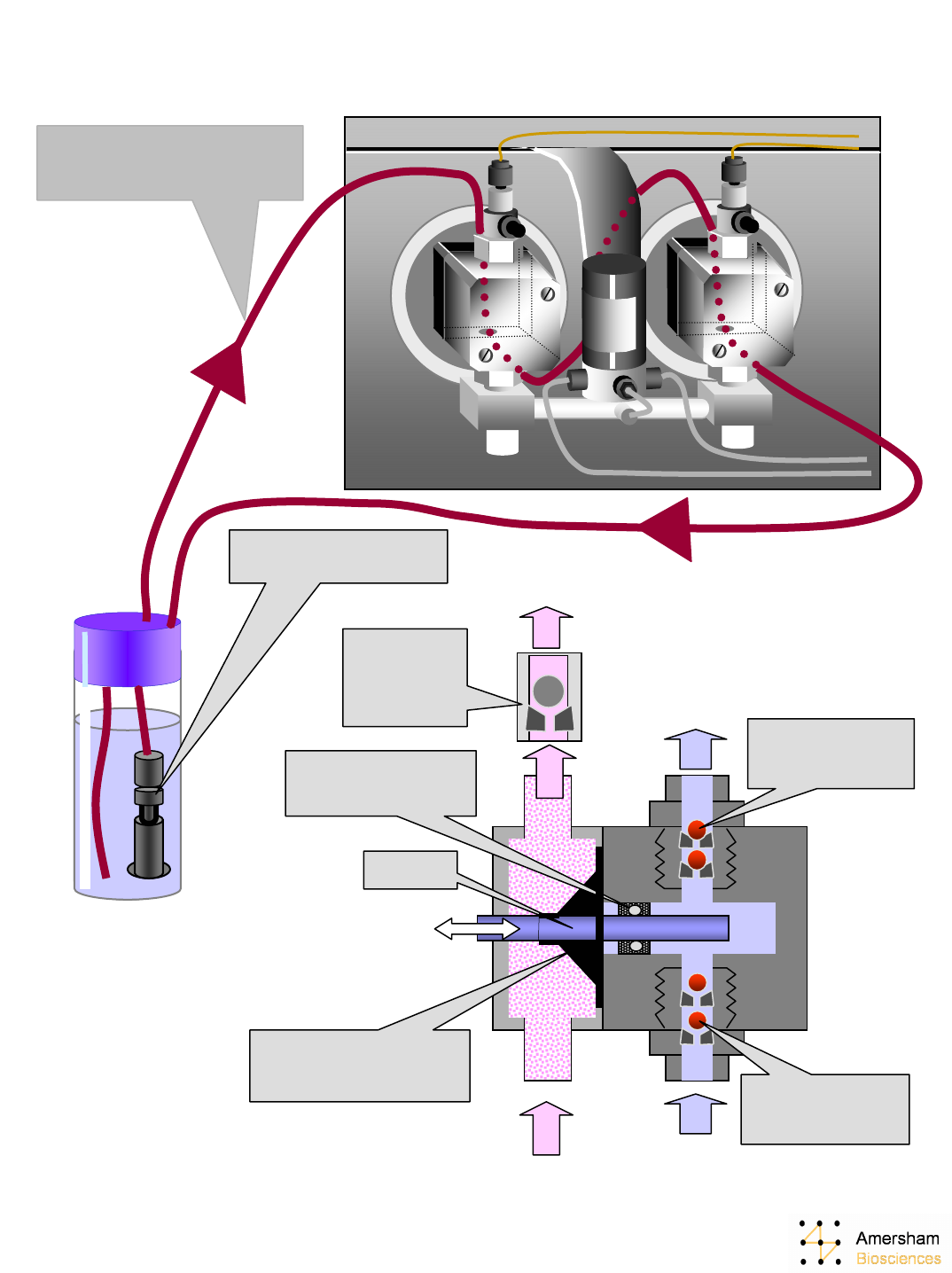 Amersham
Biosciences