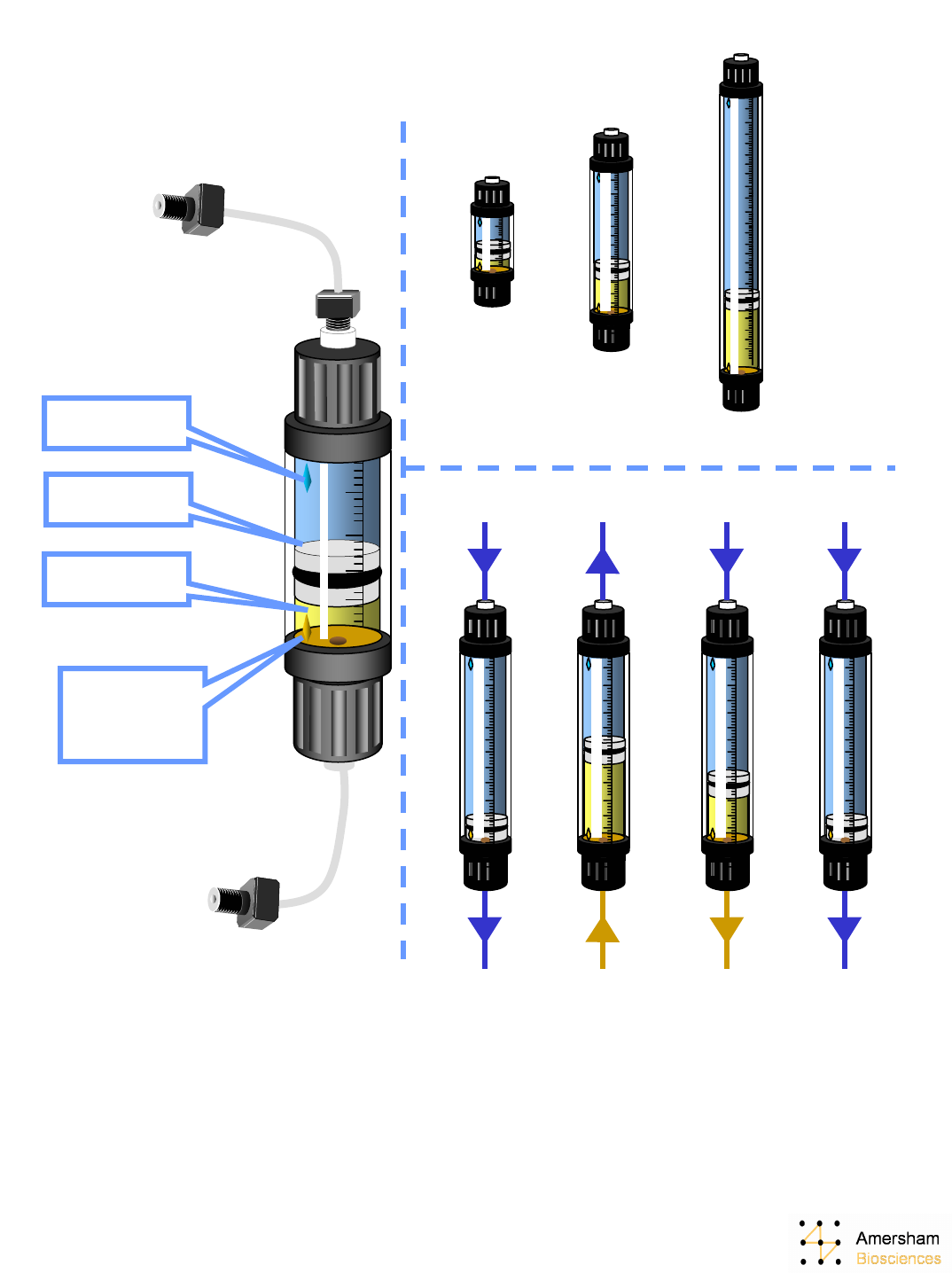 Amersham
Biosciences