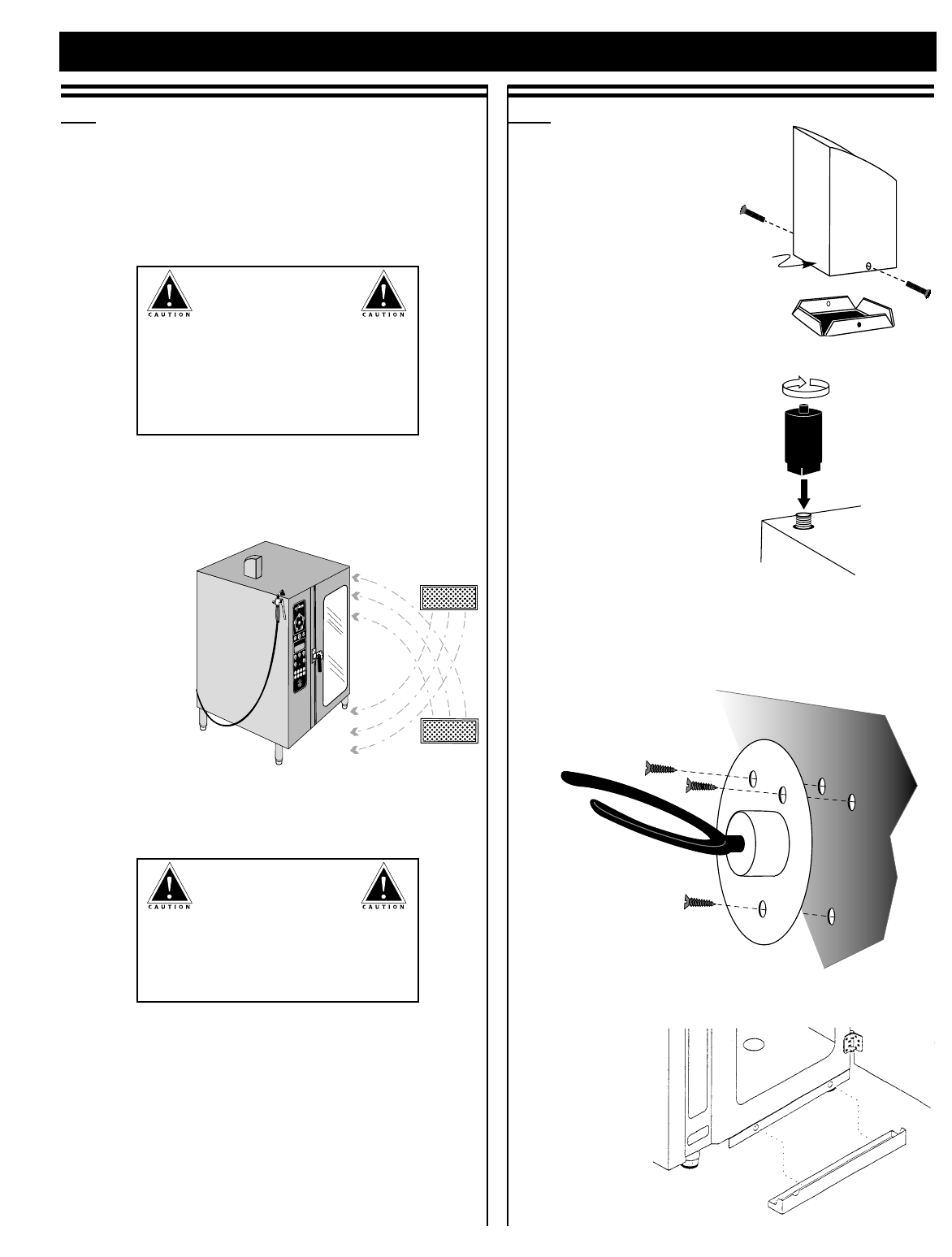 CAUTION CAUTION

CAUTION CAUTION