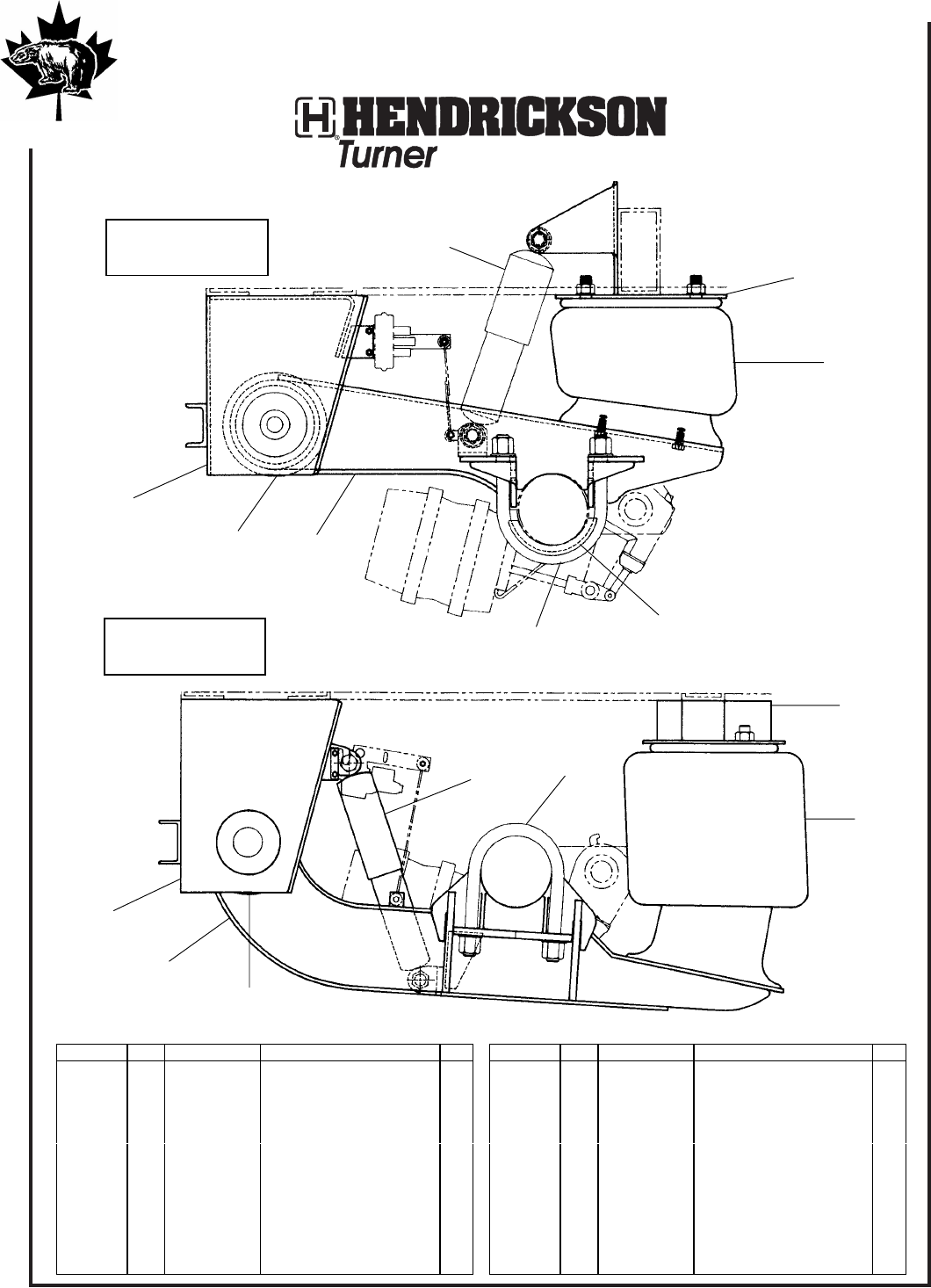 HENDRICKSON
Turner