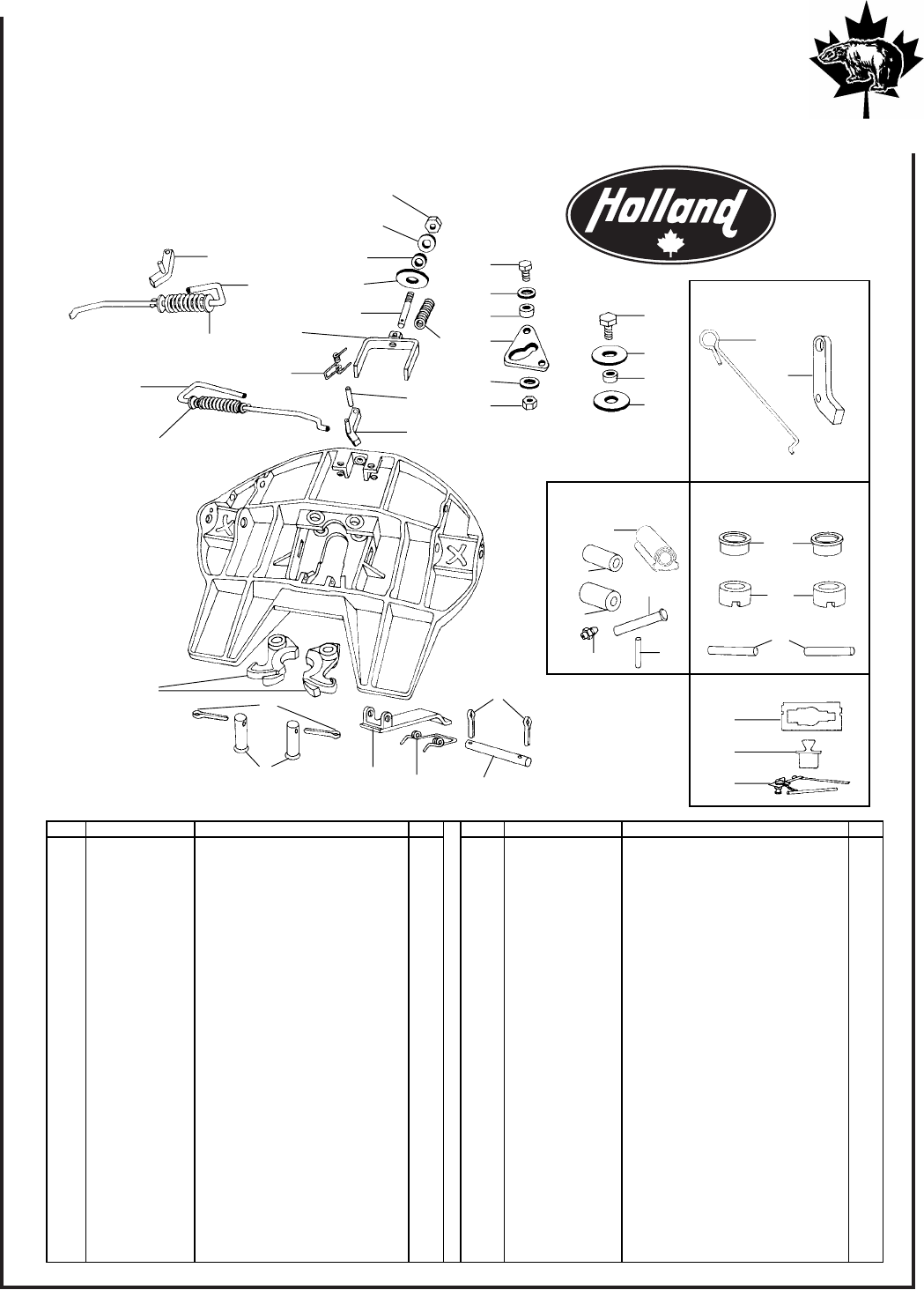 Holland