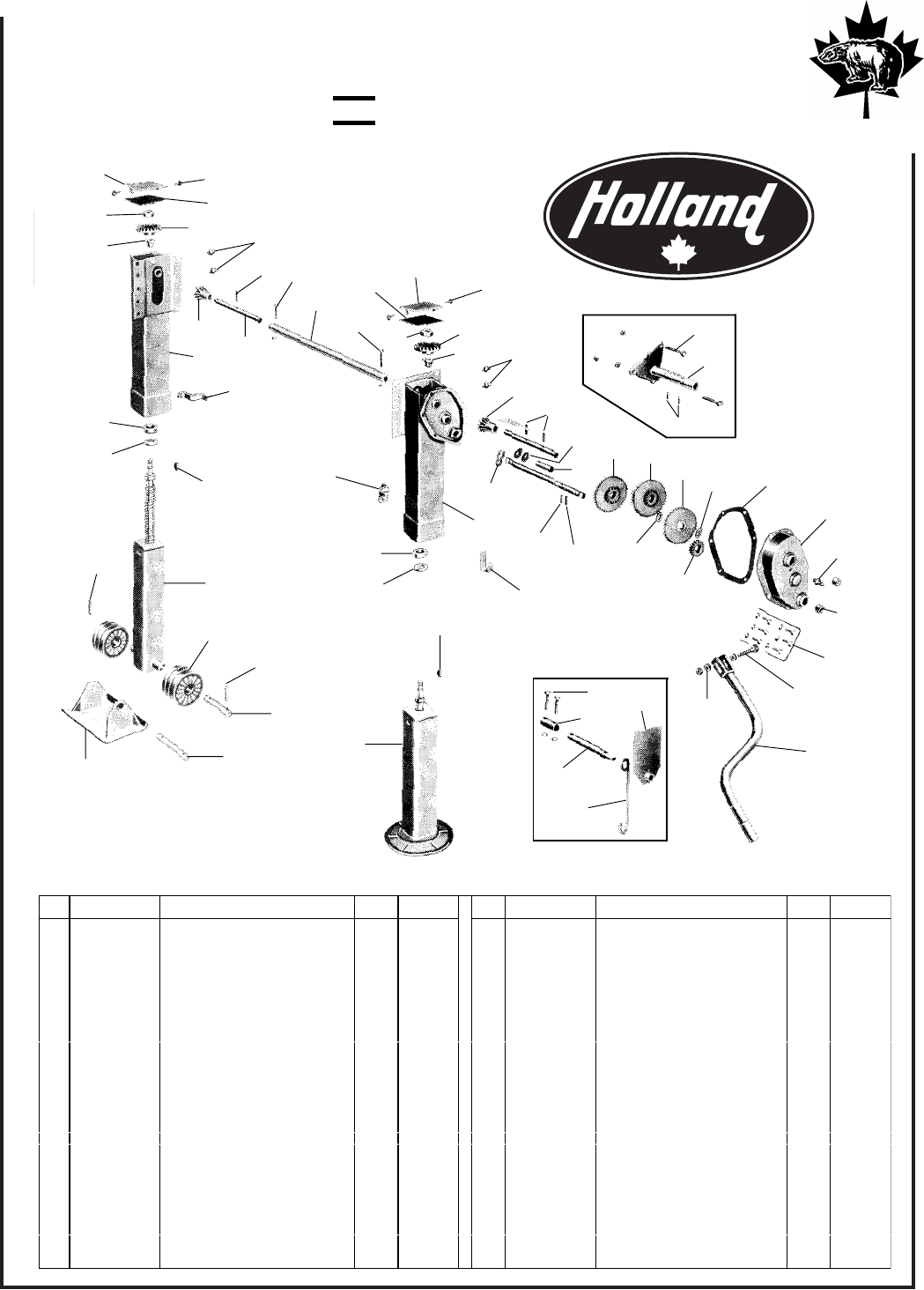 Holland