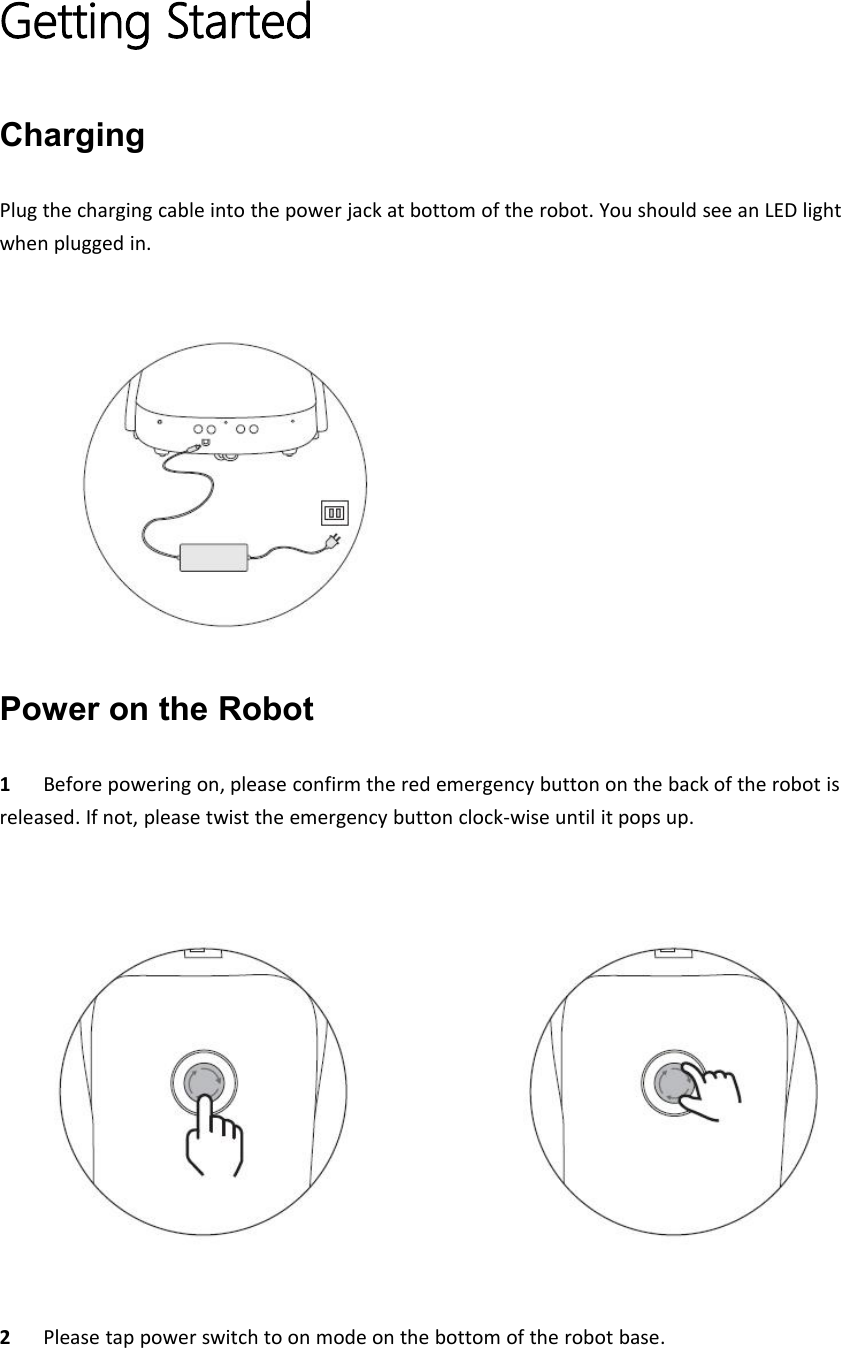 Getting Started

Charging

Plug the charging cable into the power jack at bottom of the robot. You should see an LED light when plugged in.

Power on the Robot

1 Before powering on, please confirm the red emergency button on the back of the robot is released. If not, please twist the emergency button clock-wise until it pops up.

2 Please tap power switch to on mode on the bottom of the robot base.