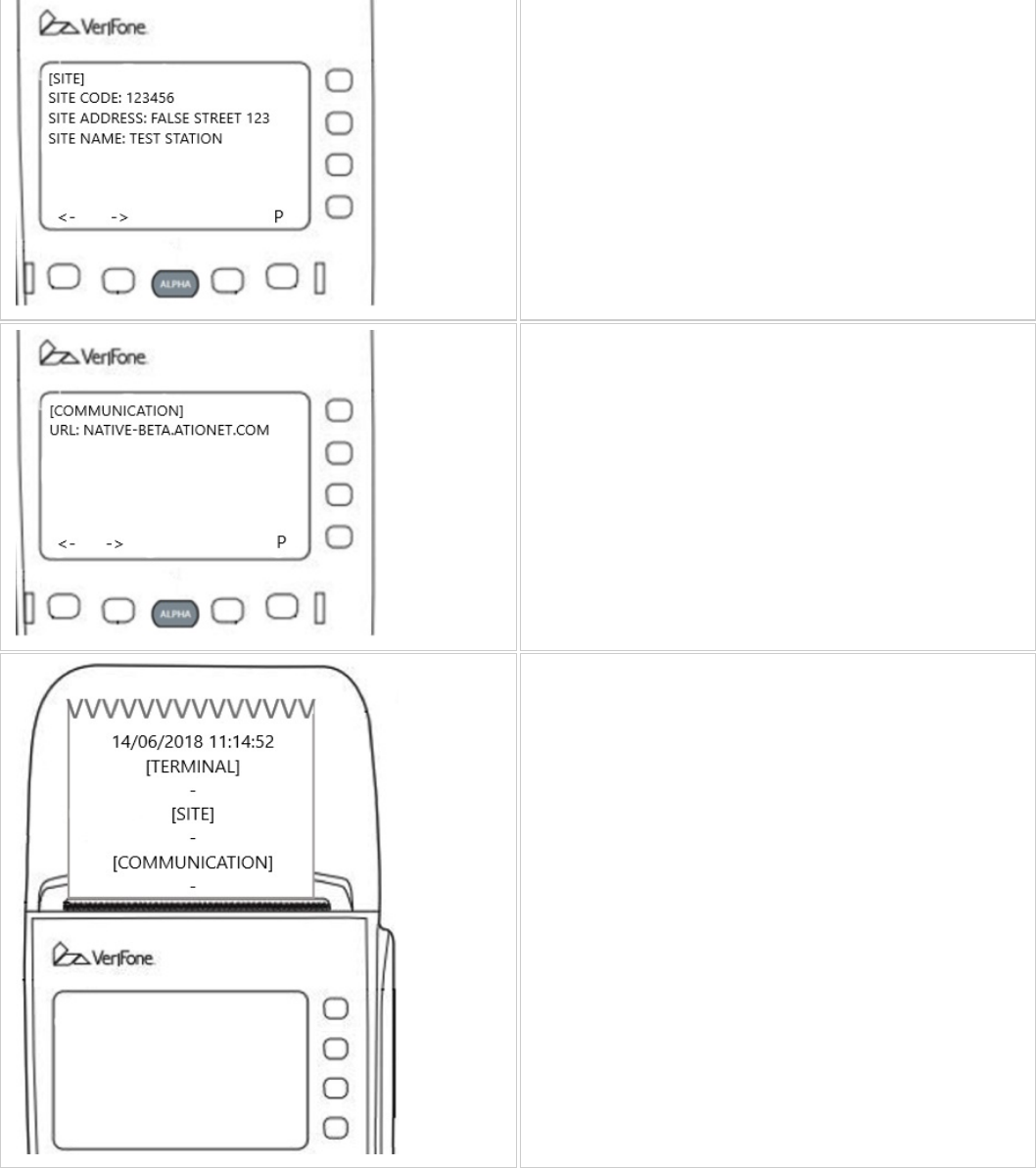 VeriFone

[SITE]
SITE CODE: 123456
SITE ADDRESS: FALSE STREET 123
SITE NAME: TEST STATION

<- -> P

ALPHA

VeriFone

[COMMUNICATION]
URL: NATIVE-BETA.ATIONET.COM

<- -> P

ALPHA

14/06/2018 11:14:52
[TERMINAL]
-
[SITE]
-
[COMMUNICATION]
-

VeriFone