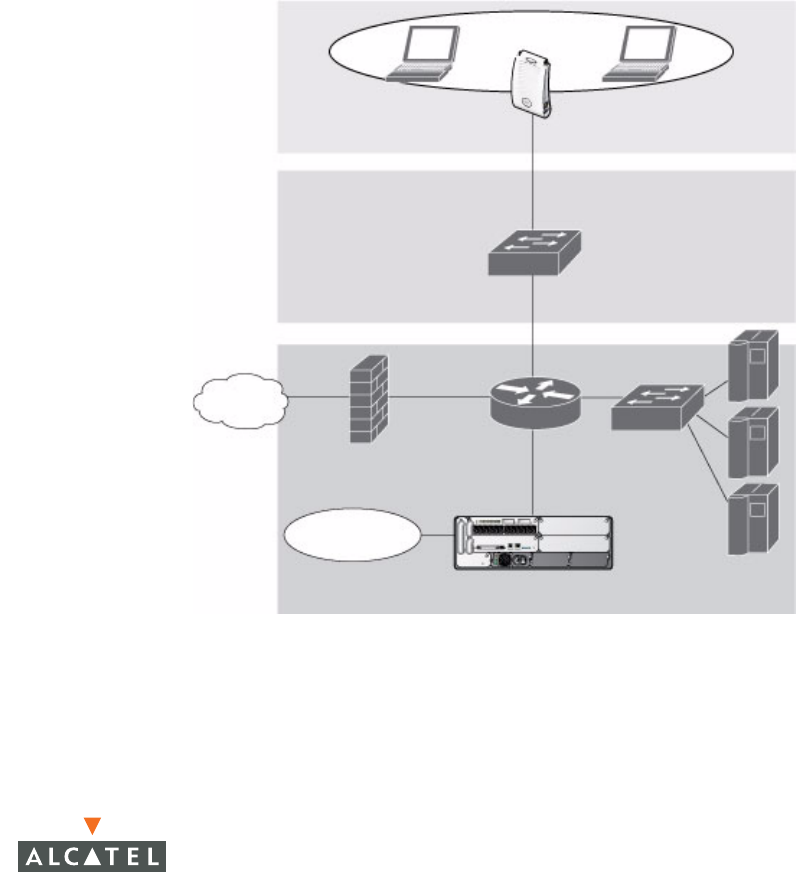 ALCATEL